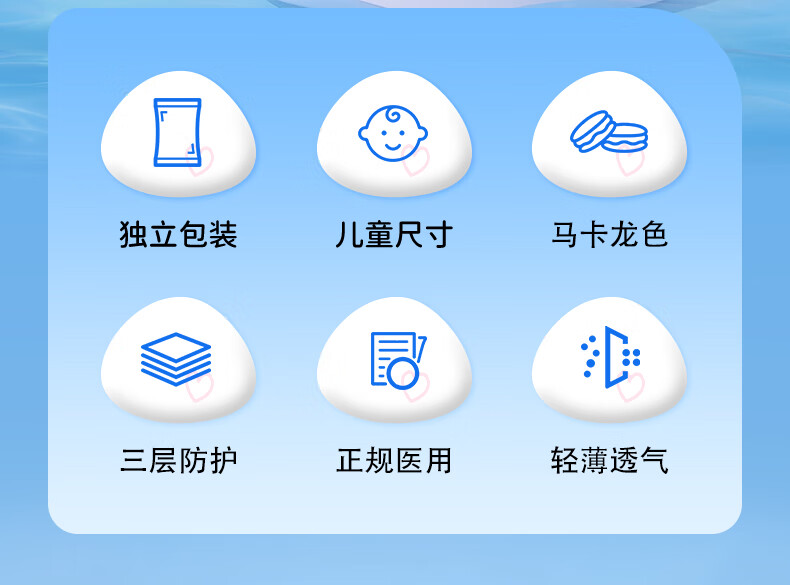 独立包装 儿童尺寸 马卡龙色

三层防护 正规医用 轻薄透气