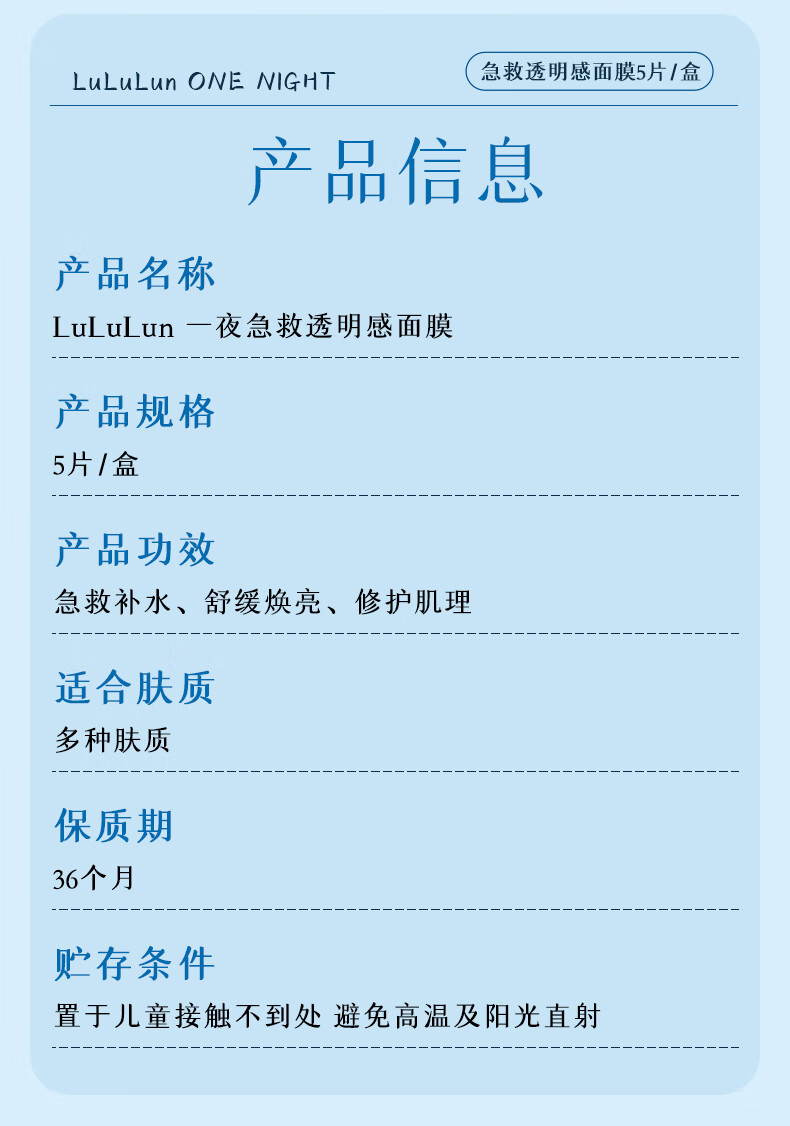 LuLuLun ONE NIGHT

急救透明感面膜5片/盒

产品信息

产品名称

LuLuLun 一夜急救透明感面膜

产品规格

5片/盒

产品功效

急救补水、舒缓焕亮、修护肌理

适合肤质

多种肤质

保质期

36个月

贮存条件

置于儿童接触不到处 避免高温及阳光直射