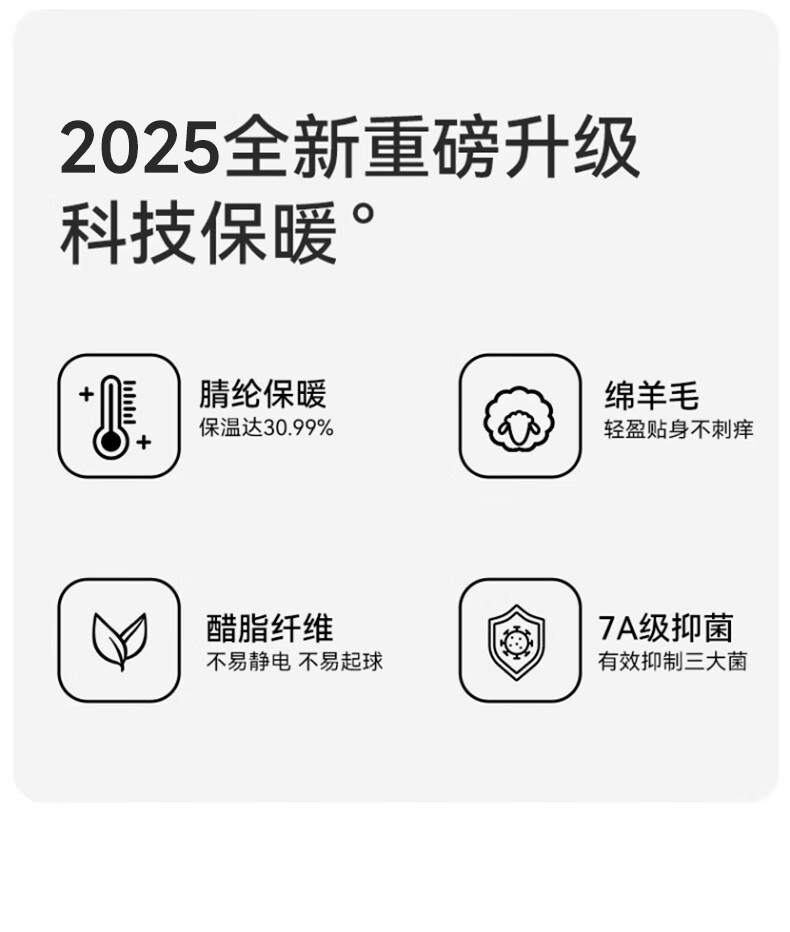 2025全新重磅升级
科技保暖°

腈纶保暖
保温达30.99%

绵羊毛
轻盈贴身不刺痒

醋脂纤维
不易静电 不易起球

7A级抑菌
有效抑制三大菌