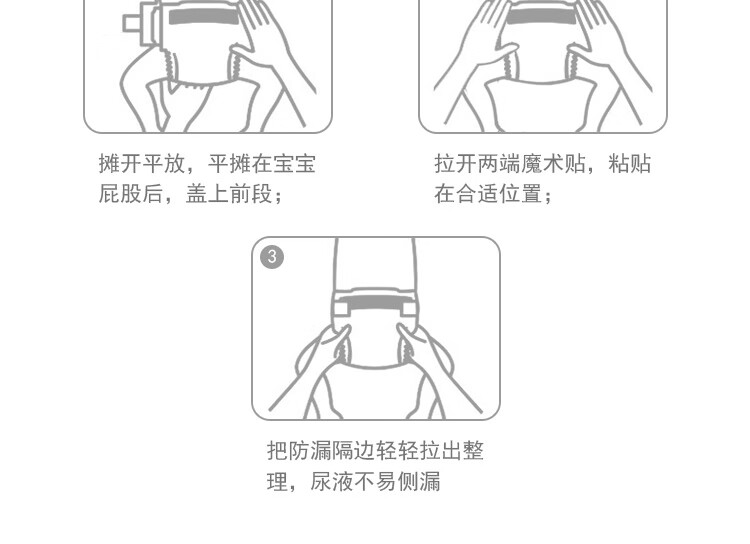 摊开平放，平摊在宝宝屁股后，盖上前段；

拉开两端魔术贴，粘贴在合适位置；

3

把防漏隔边轻轻拉出整理，尿液不易侧漏