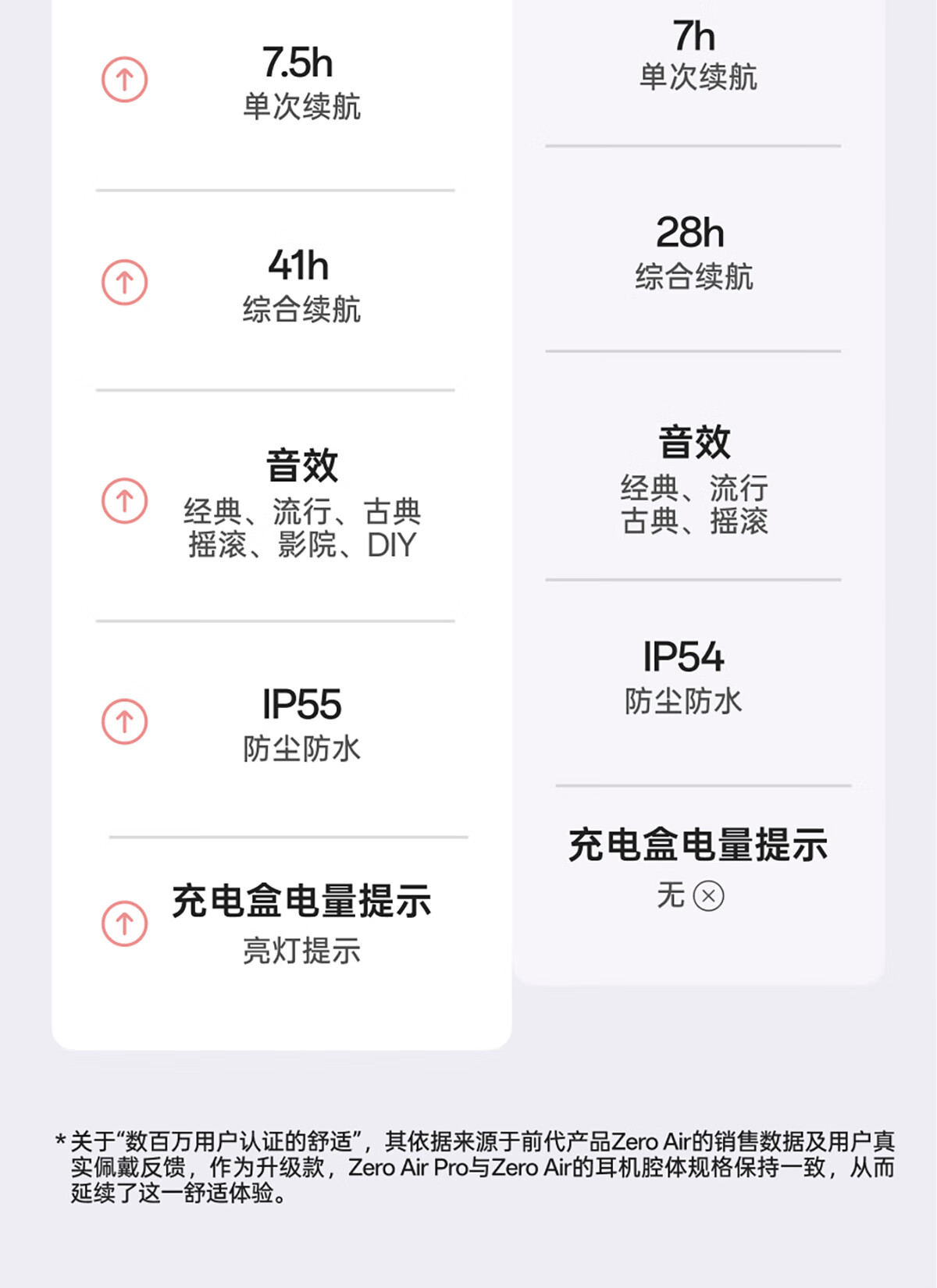 7.5h
单次续航

41h
综合续航

音效
经典、流行、古典
摇滚、影院、DIY

IP55
防尘防水

充电盒电量提示
亮灯提示

7h
单次续航

28h
综合续航

音效
经典、流行
古典、摇滚

IP54
防尘防水

充电盒电量提示
无

*关于“数百万用户认证的舒适”，其依据来源于前代产品Zero Air的销售数据及用户真实佩戴反馈，作为升级款，Zero Air Pro与Zero Air的耳机腔体规格保持一致，从而延续了这一舒适体验。