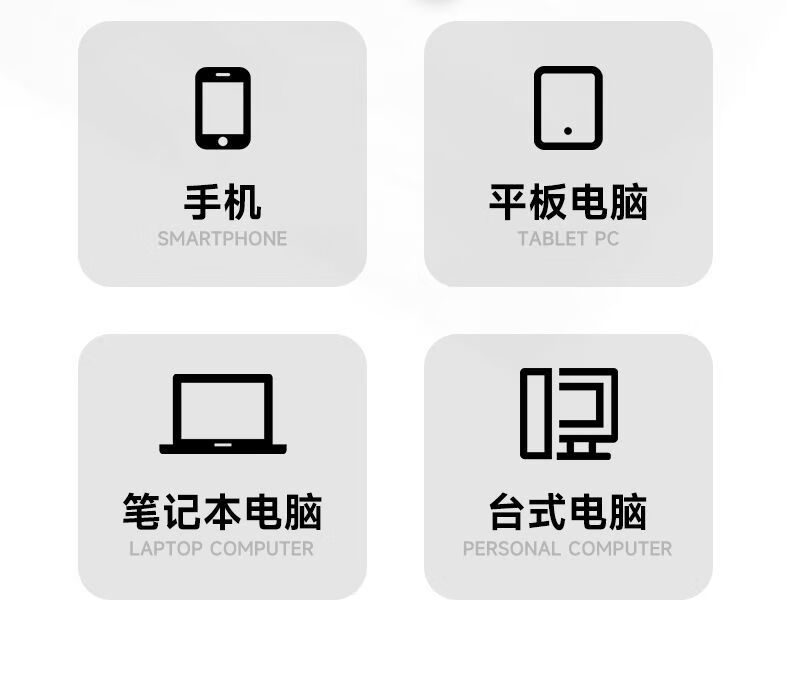 手机
SMARTPHONE

平板电脑
TABLET PC

笔记本电脑
LAPTOP COMPUTER

台式电脑
PERSONAL COMPUTER