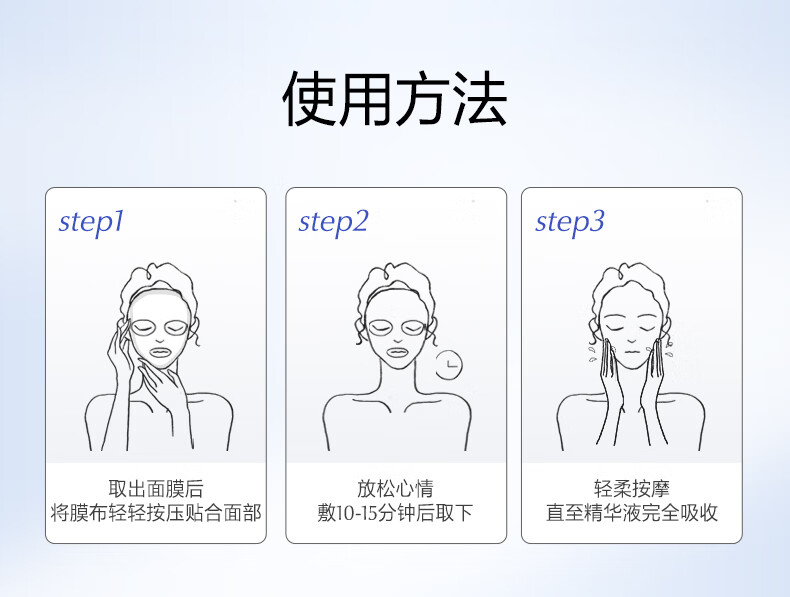 使用方法

step1

取出面膜后
将膜布轻轻按压贴合面部

step2

放松心情
敷10-15分钟后取下

step3

轻柔按摩
直至精华液完全吸收