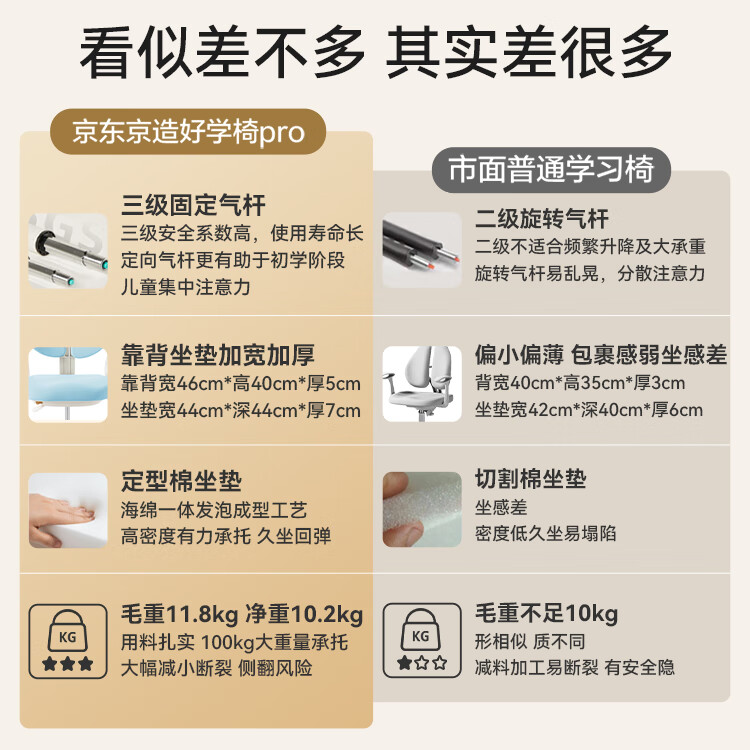 看似差不多 其实差很多

京东京造好学椅pro

三级固定气杆
三级安全系数高，使用寿命长
定向气杆更有助于初学阶段
儿童集中注意力

靠背坐垫加宽加厚
靠背宽46cm*高40cm*厚5cm
坐垫宽44cm*深44cm*厚7cm

定型棉坐垫
海绵一体发泡成型工艺
高密度有力承托 久坐回弹

KG
毛重11.8kg 净重10.2kg
用料扎实 100kg大重量承托
大幅减小断裂 侧翻风险

市面普通学习椅

二级旋转气杆
二级不适合频繁升降及大承重
旋转气杆易乱晃，分散注意力

偏小偏薄 包裹感弱坐感差
背宽40cm*高35cm*厚3cm
坐垫宽42cm*深40cm*厚6cm

切割棉坐垫
坐感差
密度低久坐易塌陷

KG
毛重不足10kg
形相似 质不同
减料加工易断裂 有安全隐