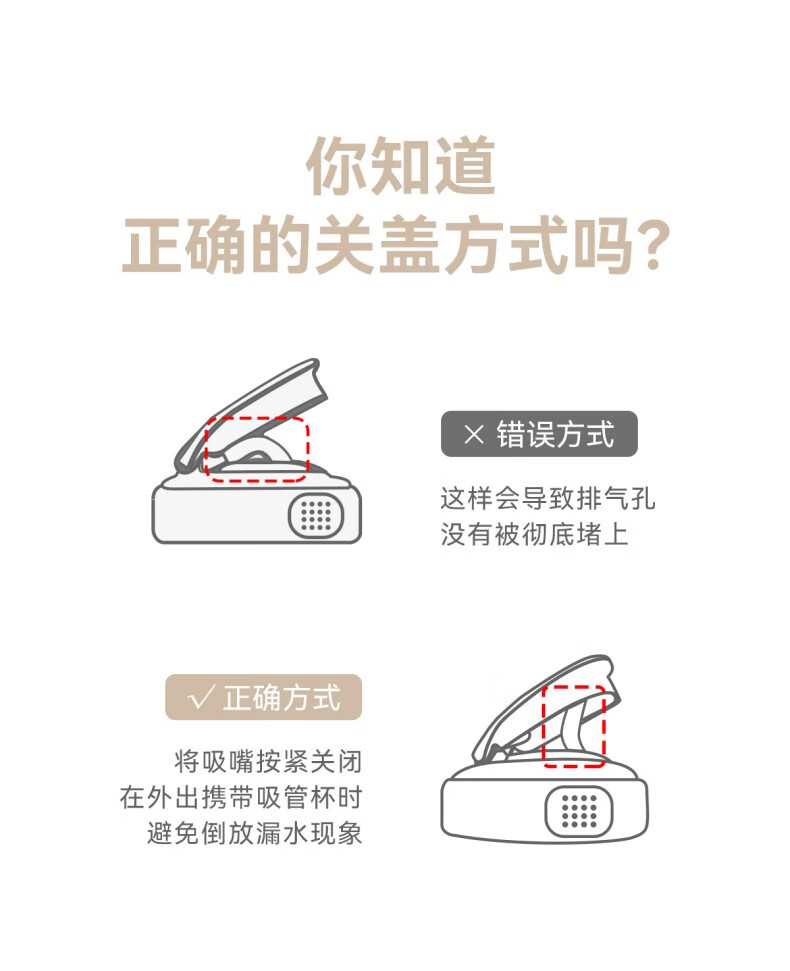 你知道
正确的关盖方式吗?

× 错误方式

这样会导致排气孔
没有被彻底堵上

√ 正确方式

将吸嘴按紧关闭
在外出携带吸管杯时
避免倒放漏水现象