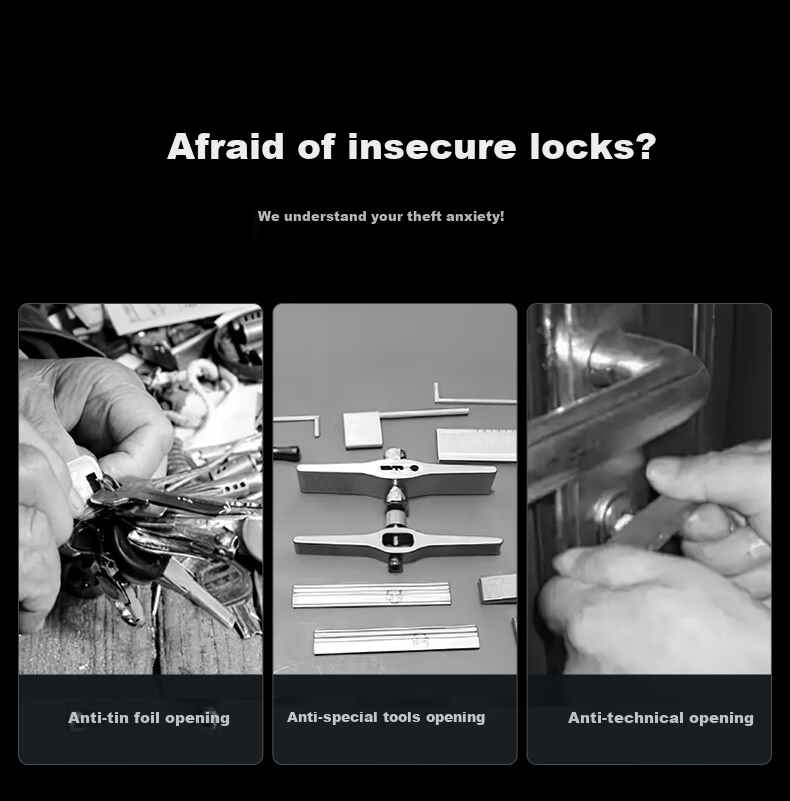 Afraid of insecure locks?

We understand your theft anxiety!

Anti-tin foil opening

Anti-special tools opening

Anti-technical opening