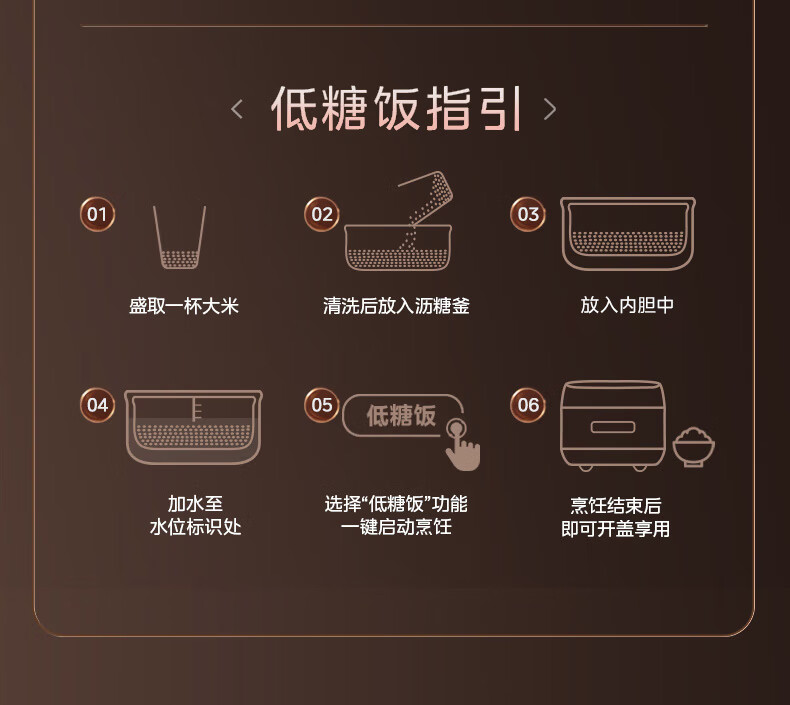 ‹ 低糖饭指引 ›

01
盛取一杯大米

02
清洗后放入沥糖釜

03
放入内胆中

04
加水至
水位标识处

05
低糖饭
选择“低糖饭”功能
一键启动烹饪

06
烹饪结束后
即可开盖享用