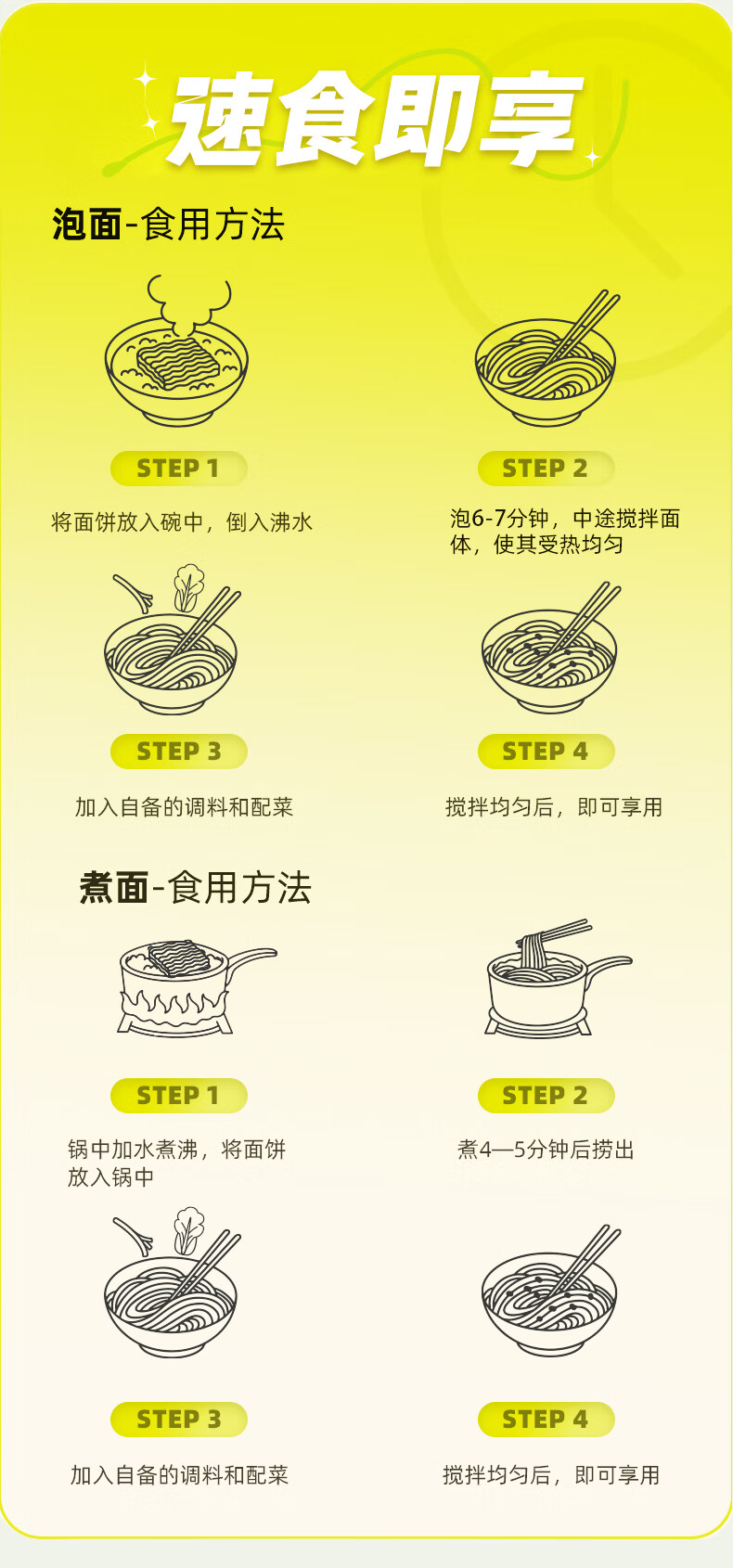 速食即享

泡面-食用方法

STEP 1

将面饼放入碗中，倒入沸水

STEP 2

泡6-7分钟，中途搅拌面体，使其受热均匀

STEP 3

加入自备的调料和配菜

STEP 4

搅拌均匀后，即可享用

煮面-食用方法

STEP 1

锅中加水煮沸，将面饼放入锅中

STEP 2

煮4—5分钟后捞出

STEP 3

加入自备的调料和配菜

STEP 4

搅拌均匀后，即可享用