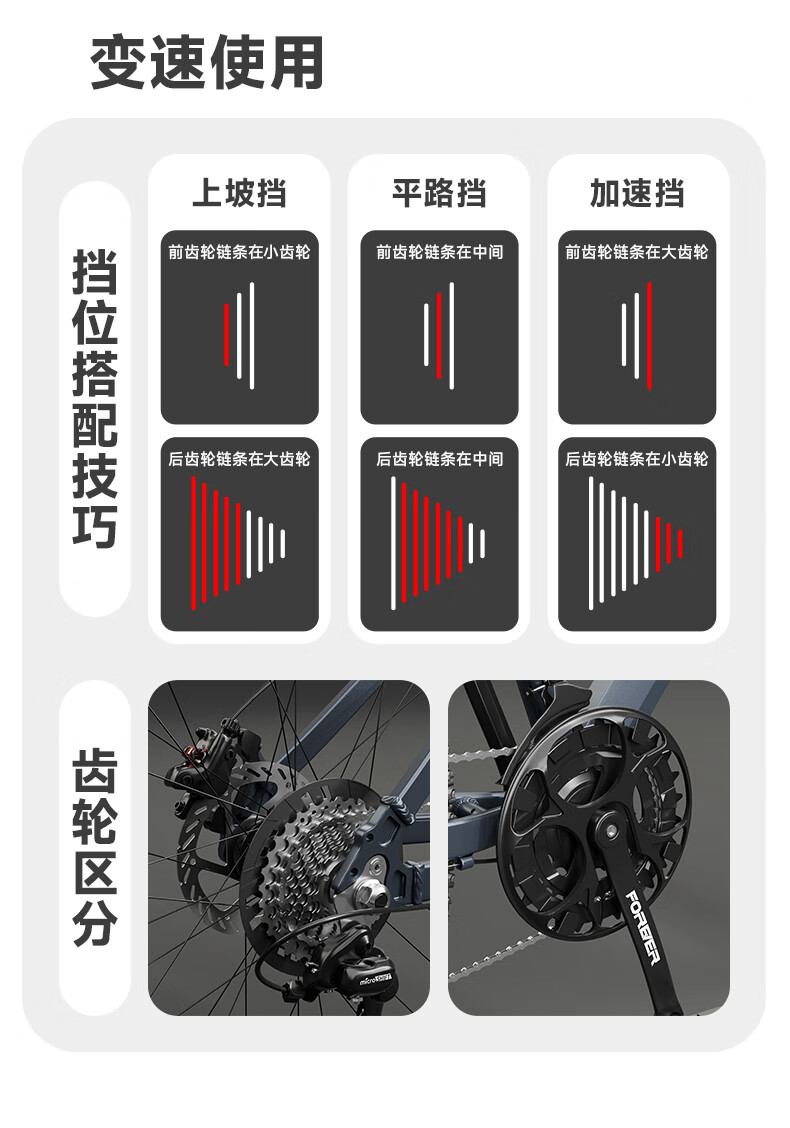 变速使用

挡位搭配技巧

上坡挡

前齿轮链条在小齿轮

后齿轮链条在大齿轮

平路挡

前齿轮链条在中间

后齿轮链条在中间

加速挡

前齿轮链条在大齿轮

后齿轮链条在小齿轮

齿轮区分

microSHIFT

FOREVER