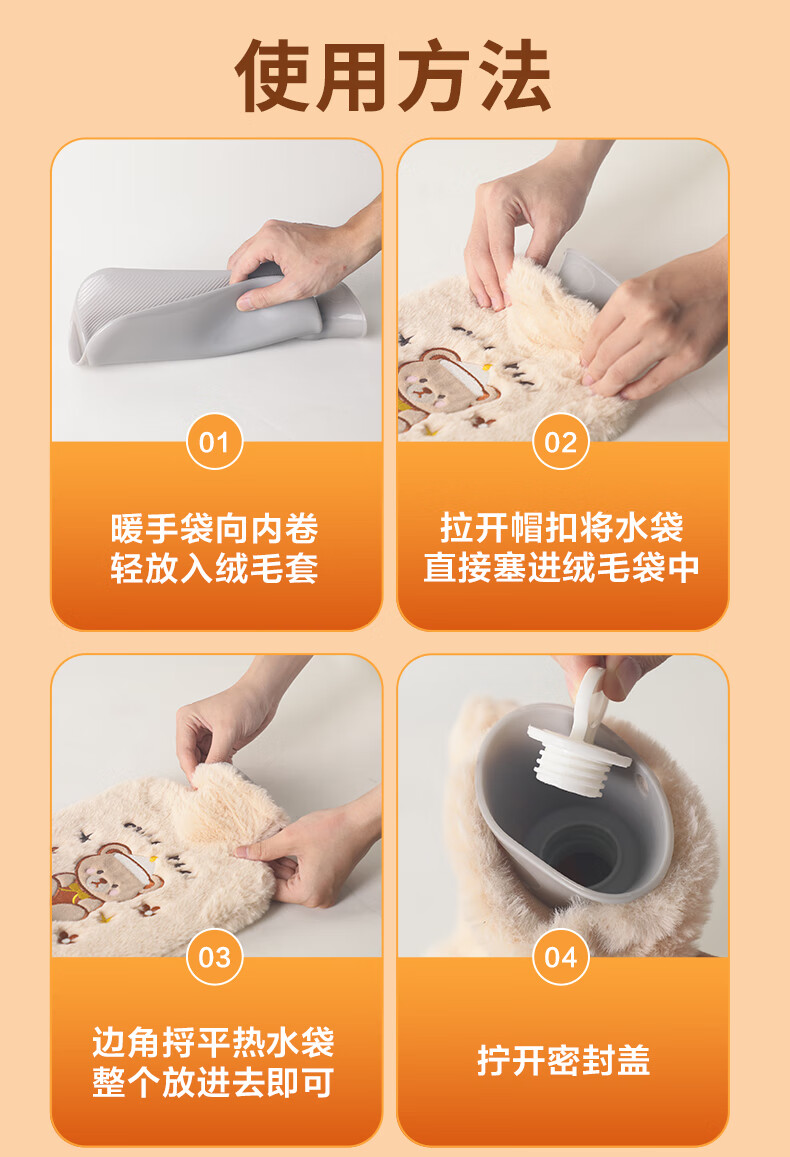 使用方法

01

暖手袋向内卷
轻放入绒毛套

02

拉开帽扣将水袋
直接塞进绒毛袋中

03

边角捋平热水袋
整个放进去即可

04

拧开密封盖