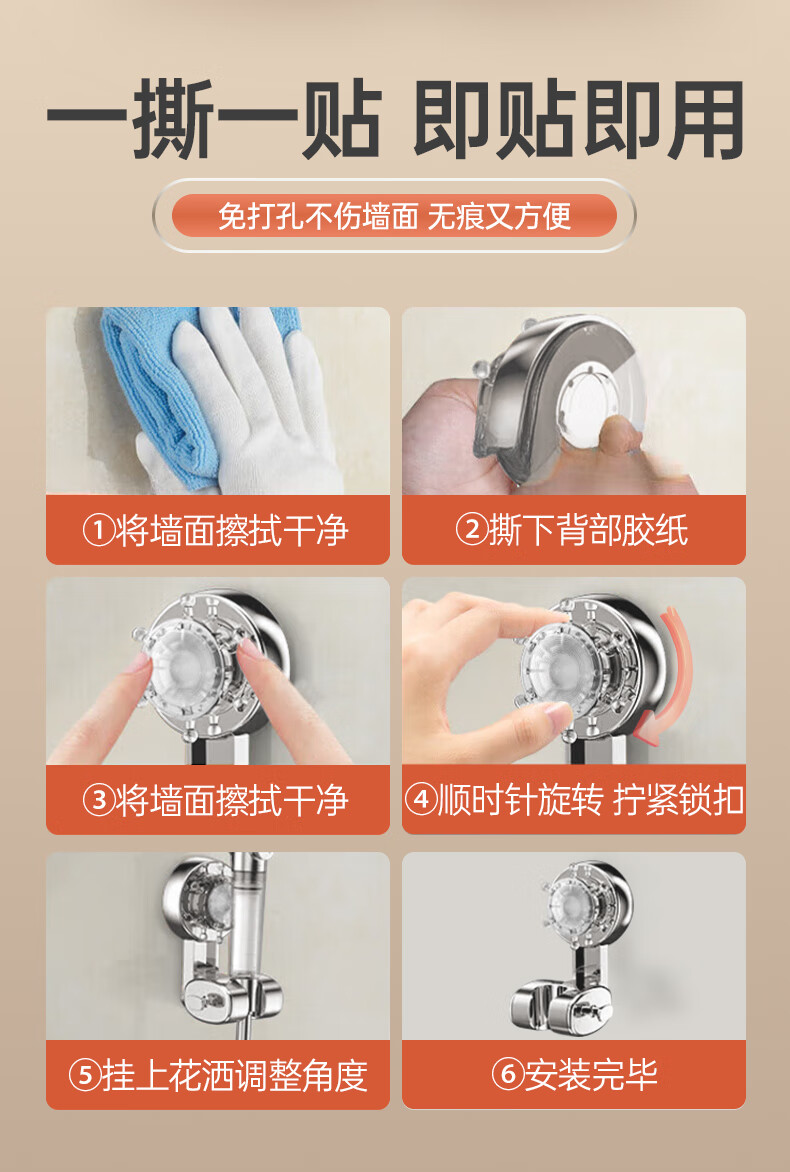 一撕一贴 即贴即用

免打孔不伤墙面 无痕又方便

①将墙面擦拭干净

②撕下背部胶纸

③将墙面擦拭干净

④顺时针旋转 拧紧锁扣

⑤挂上花洒调整角度

⑥安装完毕