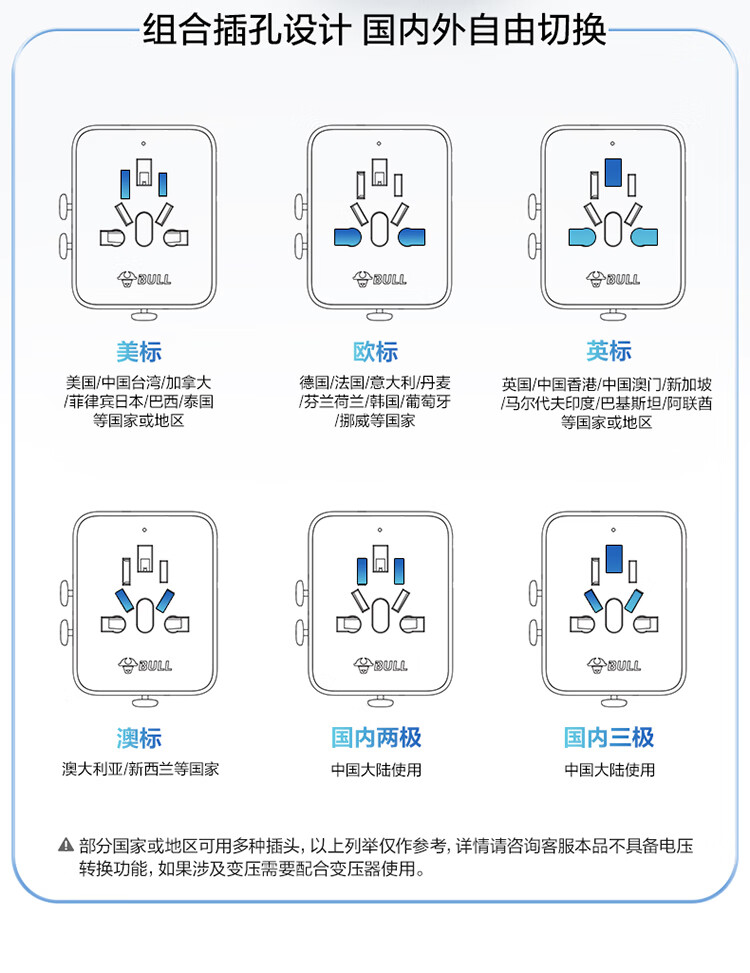 组合插孔设计 国内外自由切换

BULL

美标
美国/中国台湾/加拿大/菲律宾日本/巴西/泰国等国家或地区

BULL

欧标
德国/法国/意大利/丹麦/芬兰荷兰/韩国/葡萄牙/挪威等国家

BULL

英标
英国/中国香港/中国澳门/新加坡/马尔代夫印度/巴基斯坦/阿联酋等国家或地区

BULL

澳标
澳大利亚/新西兰等国家

BULL

国内两极
中国大陆使用

BULL

国内三极
中国大陆使用

部分国家或地区可用多种插头，以上列举仅作参考，详情请咨询客服本品不具备电压转换功能，如果涉及变压需要配合变压器使用。