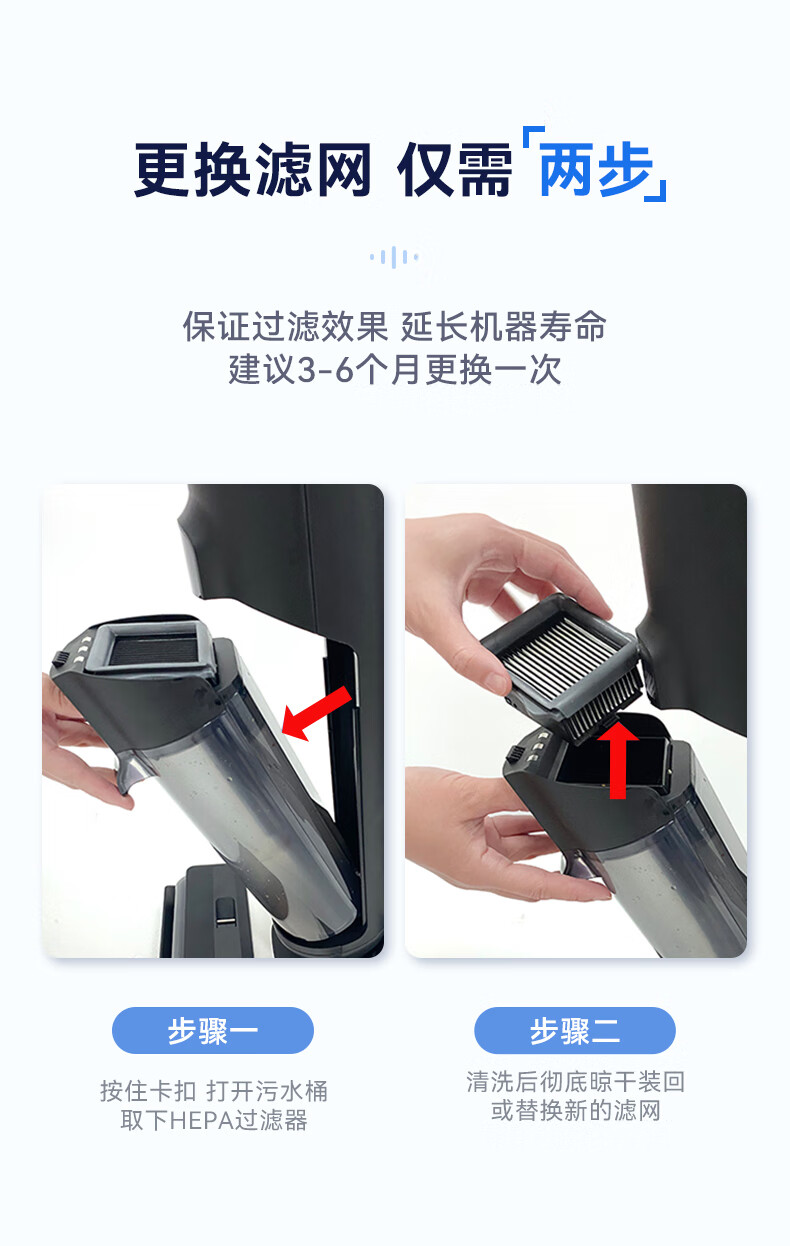 更换滤网 仅需「两步」

保证过滤效果 延长机器寿命
建议3-6个月更换一次

步骤一

按住卡扣 打开污水桶
取下HEPA过滤器

步骤二

清洗后彻底晾干装回
或替换新的滤网