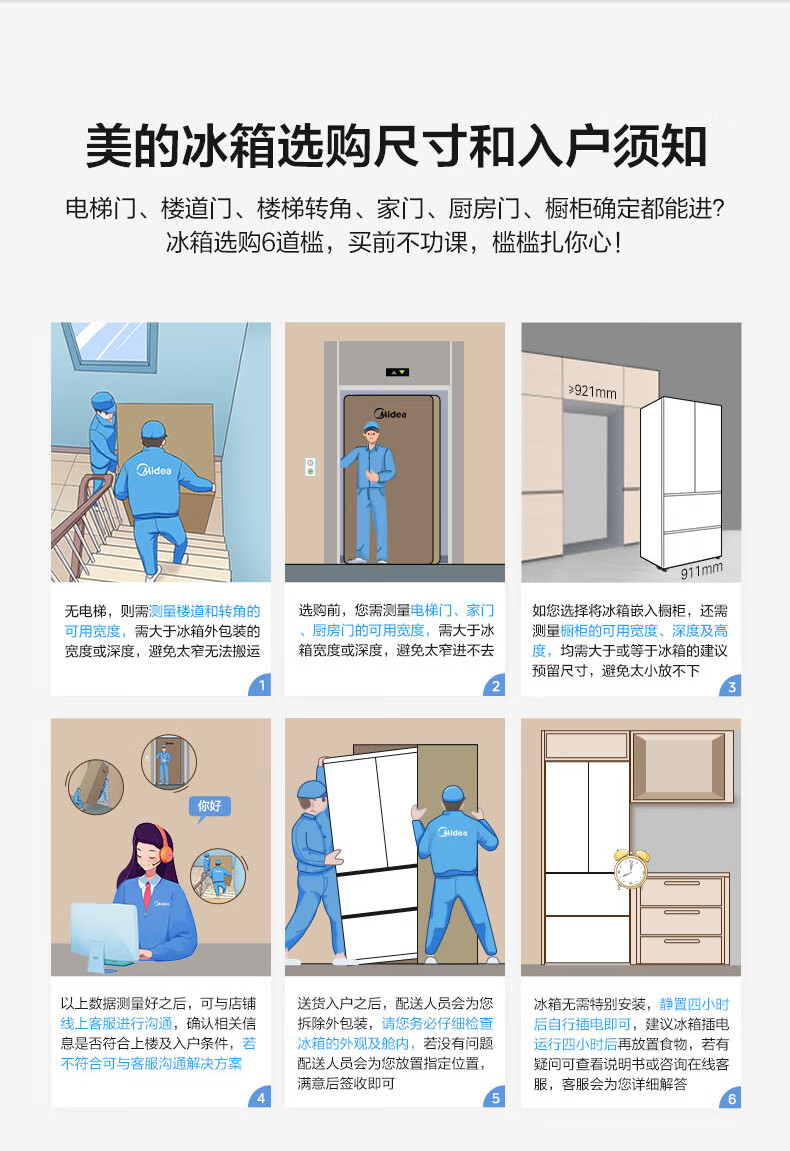 美的冰箱选购尺寸和入户须知

电梯门、楼道门、楼梯转角、家门、厨房门、橱柜确定都能进?
冰箱选购6道槛，买前不功课，槛槛扎你心!

Midea

无电梯，则需测量楼道和转角的可用宽度，需大于冰箱外包装的宽度或深度，避免太窄无法搬运

1

Midea

选购前，您需测量电梯门、家门、厨房门的可用宽度，需大于冰箱宽度或深度，避免太窄进不去

2

≥921mm

911mm

如您选择将冰箱嵌入橱柜，还需测量橱柜的可用宽度、深度及高度，均需大于或等于冰箱的建议预留尺寸，避免太小放不下

3

你好

Midea

以上数据测量好之后，可与店铺线上客服进行沟通，确认相关信息是否符合上楼及入户条件，若不符合可与客服沟通解决方案

4

Midea

送货入户之后，配送人员会为您拆除外包装，请您务必仔细检查冰箱的外观及舱内，若没有问题配送人员会为您放置指定位置，满意后签收即可

5

冰箱无需特别安装，静置四小时后自行插电即可，建议冰箱插电运行四小时后再放置食物，若有疑问可查看说明书或咨询在线客服，客服会为您详细解答

6