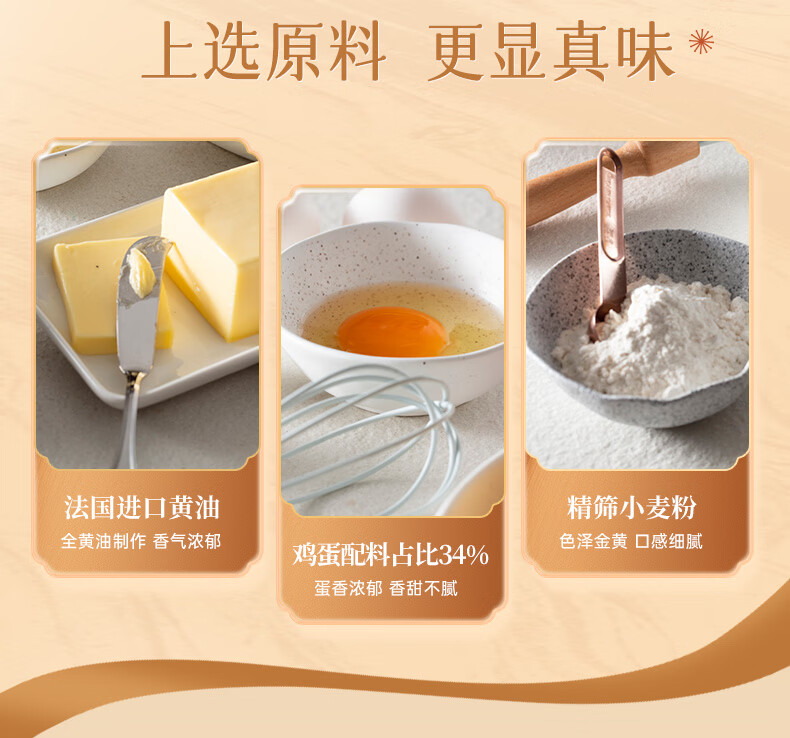 上选原料 更显真味

法国进口黄油
全黄油制作 香气浓郁

鸡蛋配料占比34%
蛋香浓郁 香甜不腻

精筛小麦粉
色泽金黄 口感细腻