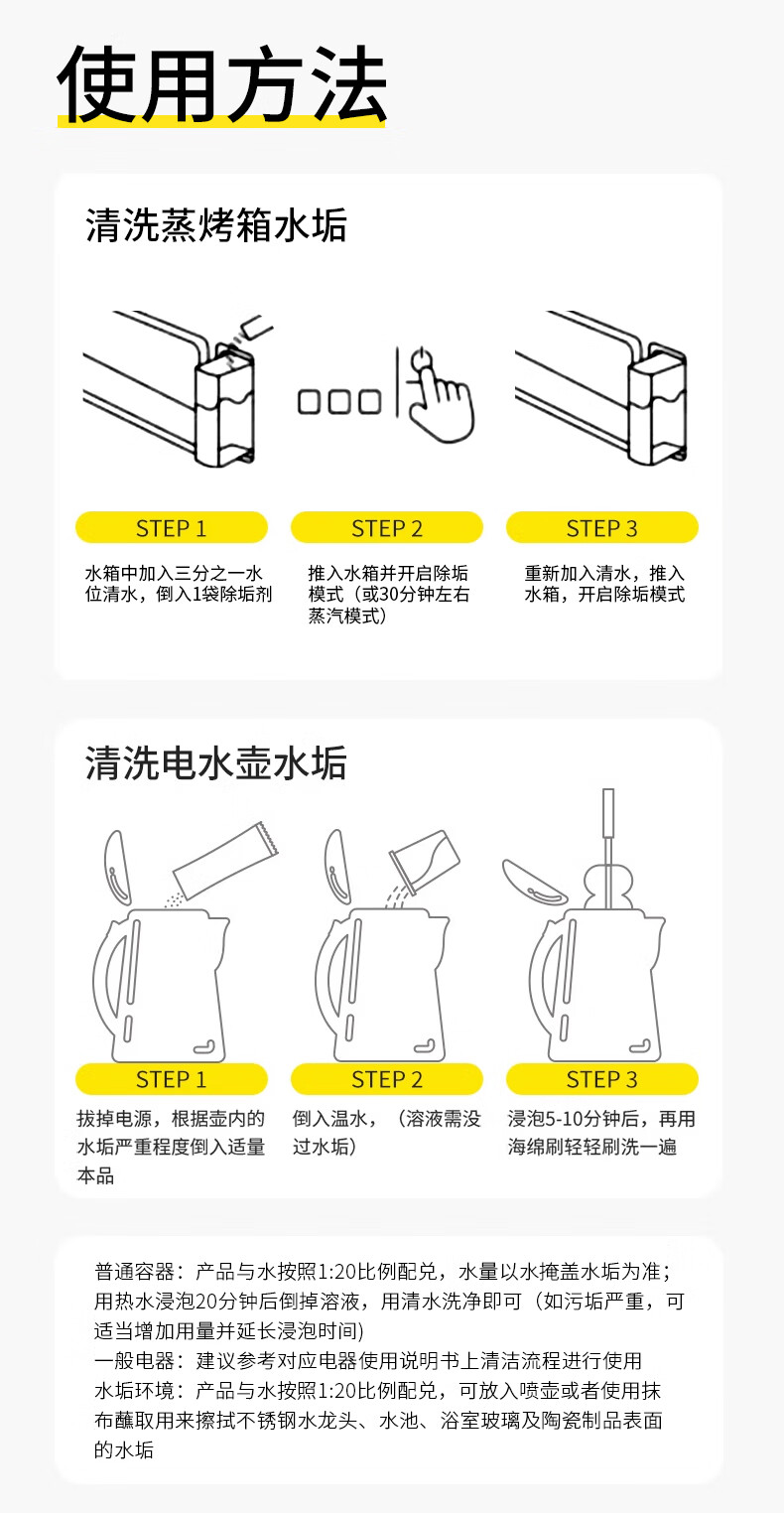 使用方法

清洗蒸烤箱水垢

STEP 1

水箱中加入三分之一水位清水，倒入1袋除垢剂

STEP 2

推入水箱并开启除垢模式（或30分钟左右蒸汽模式）

STEP 3

重新加入清水，推入水箱，开启除垢模式

清洗电水壶水垢

STEP 1

拔掉电源，根据壶内的水垢严重程度倒入适量本品

STEP 2

倒入温水，（溶液需没过水垢）

STEP 3

浸泡5-10分钟后，再用海绵刷轻轻刷洗一遍

普通容器：产品与水按照1:20比例配兑，水量以水掩盖水垢为准；用热水浸泡20分钟后倒掉溶液，用清水洗净即可（如污垢严重，可适当增加用量并延长浸泡时间)
一般电器：建议参考对应电器使用说明书上清洁流程进行使用
水垢环境：产品与水按照1:20比例配兑，可放入喷壶或者使用抹布蘸取用来擦拭不锈钢水龙头、水池、浴室玻璃及陶瓷制品表面的水垢