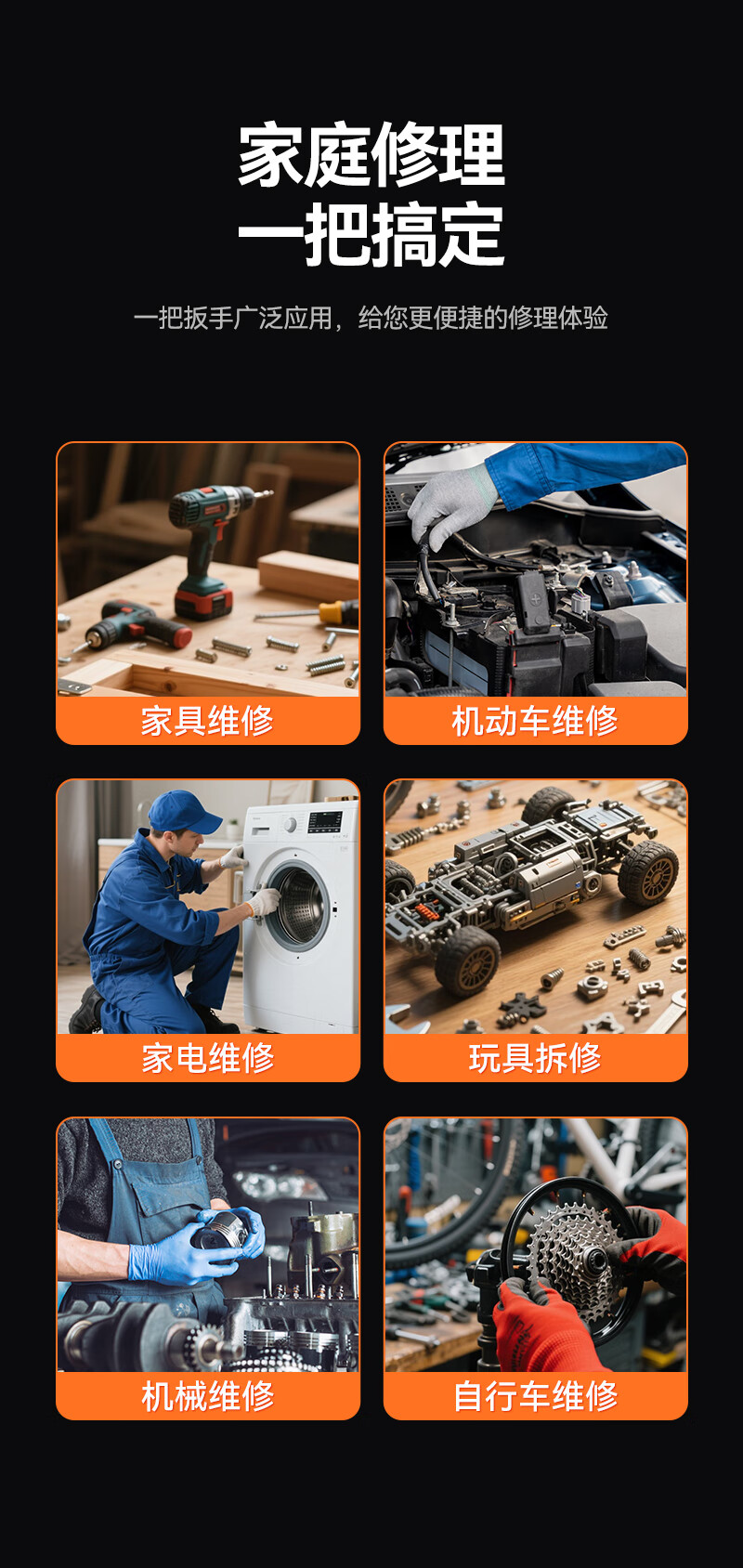 家庭修理
一把搞定

一把扳手广泛应用，给您更便捷的修理体验

家具维修

机动车维修

家电维修

玩具拆修

机械维修

自行车维修