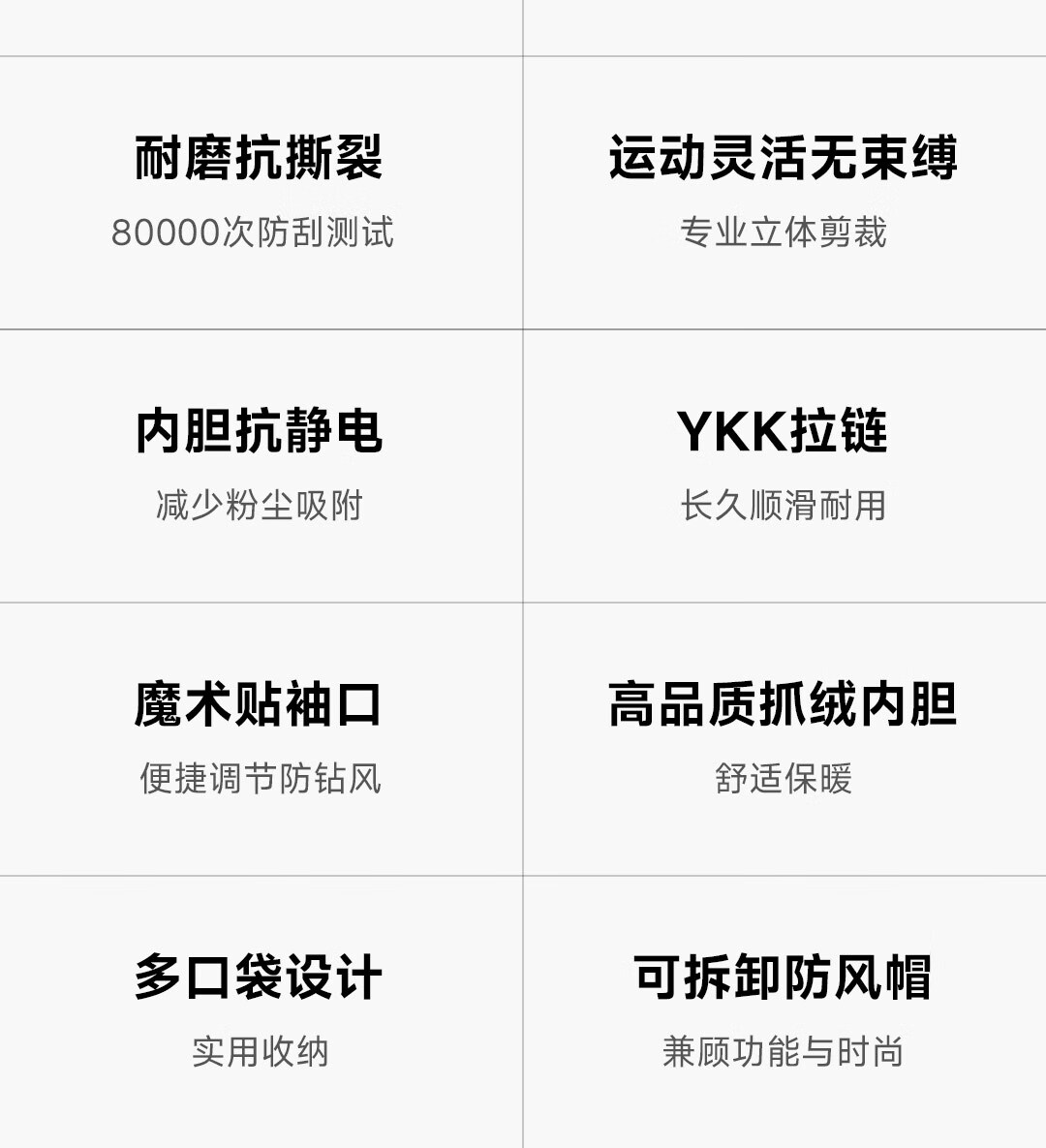 耐磨抗撕裂
80000次防刮测试

运动灵活无束缚
专业立体剪裁

内胆抗静电
减少粉尘吸附

YKK拉链
长久顺滑耐用

魔术贴袖口
便捷调节防钻风

高品质抓绒内胆
舒适保暖

多口袋设计
实用收纳

可拆卸防风帽
兼顾功能与时尚