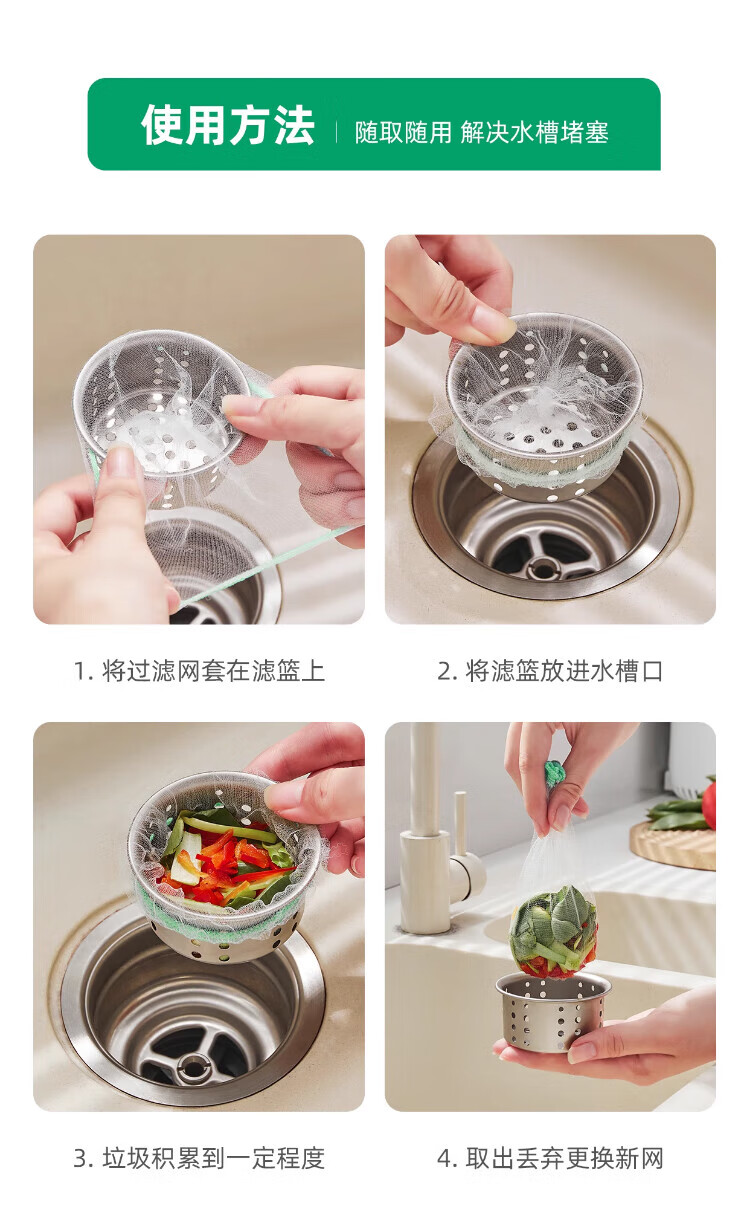 使用方法 | 随取随用 解决水槽堵塞

1. 将过滤网套在滤篮上

2. 将滤篮放进水槽口

3. 垃圾积累到一定程度

4. 取出丢弃更换新网