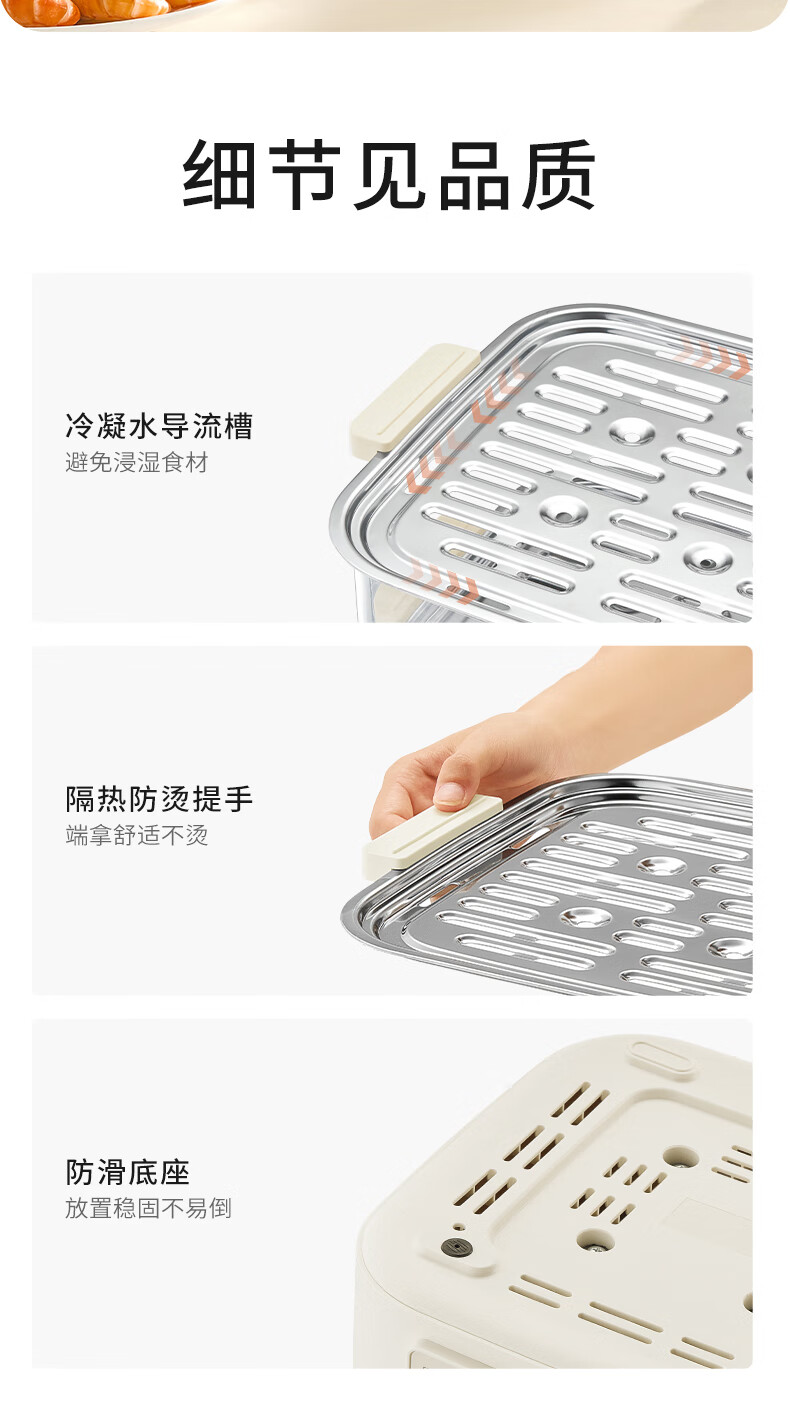 细节见品质

冷凝水导流槽
避免浸湿食材

隔热防烫提手
端拿舒适不烫

防滑底座
放置稳固不易倒