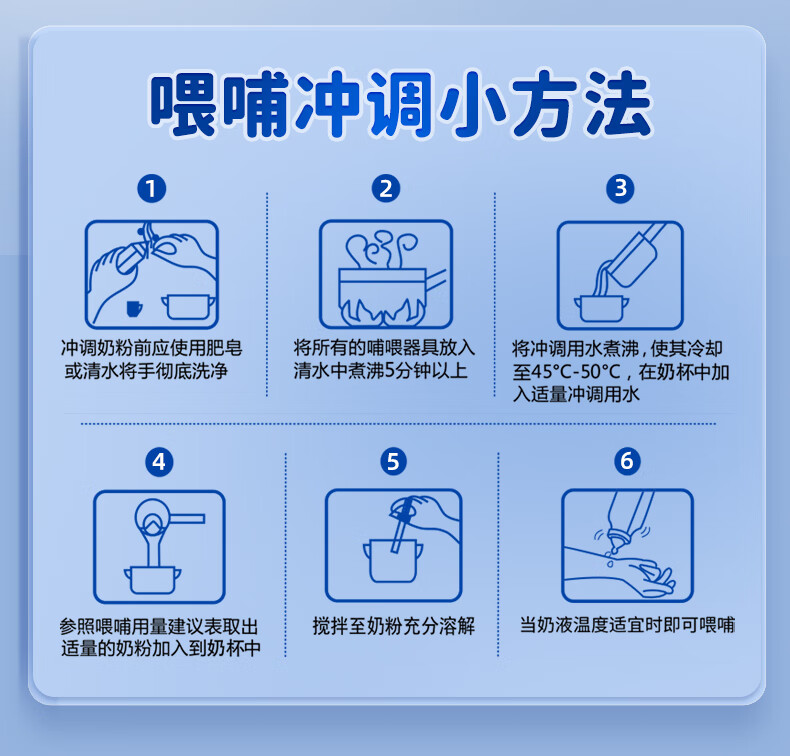 喂哺冲调小方法

1
冲调奶粉前应使用肥皂或清水将手彻底洗净

2
将所有的哺喂器具放入清水中煮沸5分钟以上

3
将冲调用水煮沸，使其冷却至45°C-50°C，在奶杯中加入适量冲调用水

4
参照喂哺用量建议表取出适量的奶粉加入到奶杯中

5
搅拌至奶粉充分溶解

6
当奶液温度适宜时即可喂哺