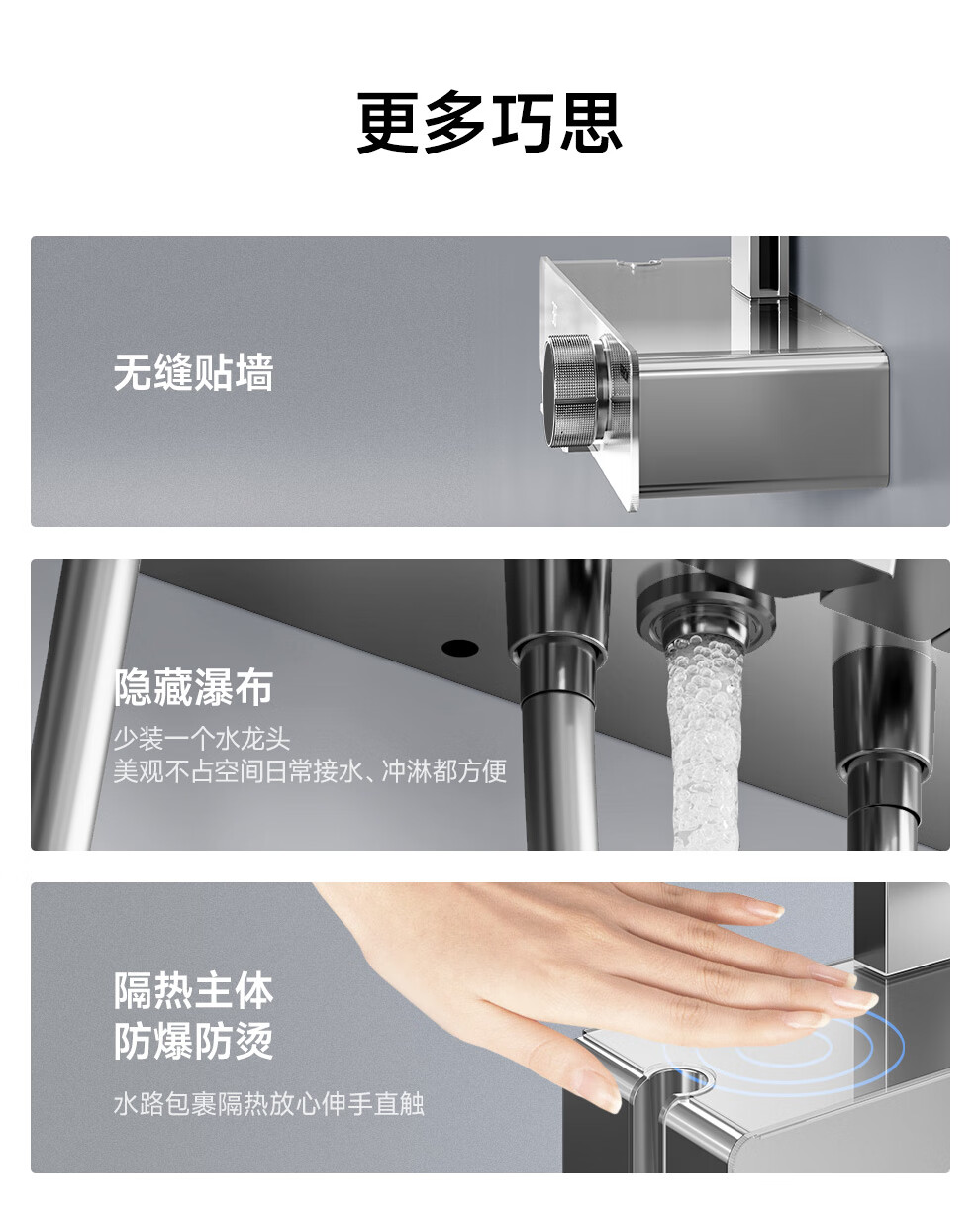 更多巧思

无缝贴墙

隐藏瀑布

少装一个水龙头
美观不占空间日常接水、冲淋都方便

隔热主体
防爆防烫

水路包裹隔热放心伸手直触