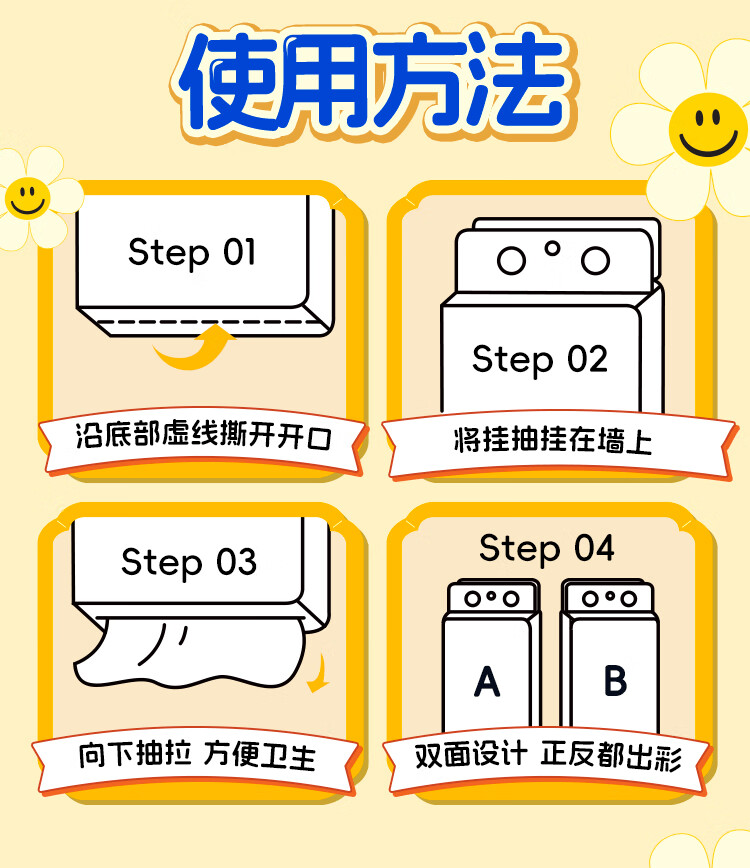 使用方法

Step 01

沿底部虚线撕开开口

Step 02

将挂抽挂在墙上

Step 03

向下抽拉 方便卫生

Step 04

A

B

双面设计 正反都出彩