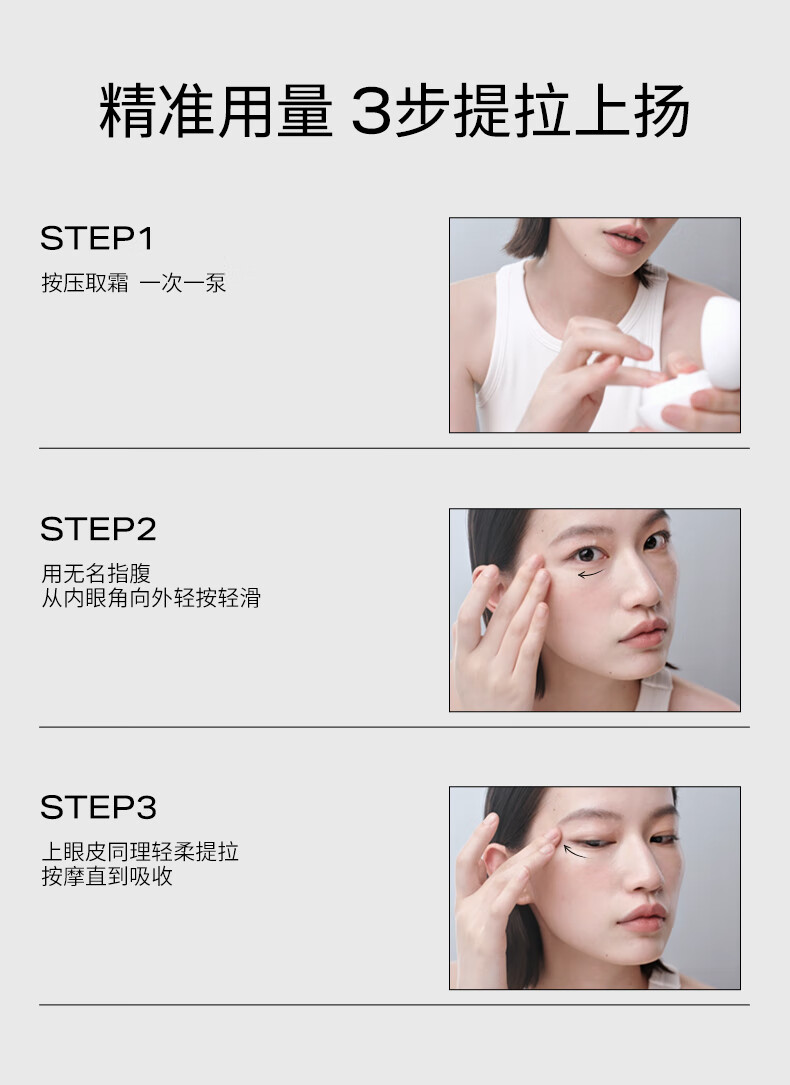 精准用量 3步提拉上扬

STEP1

按压取霜 一次一泵

STEP2

用无名指腹
从内眼角向外轻按轻滑

STEP3

上眼皮同理轻柔提拉
按摩直到吸收