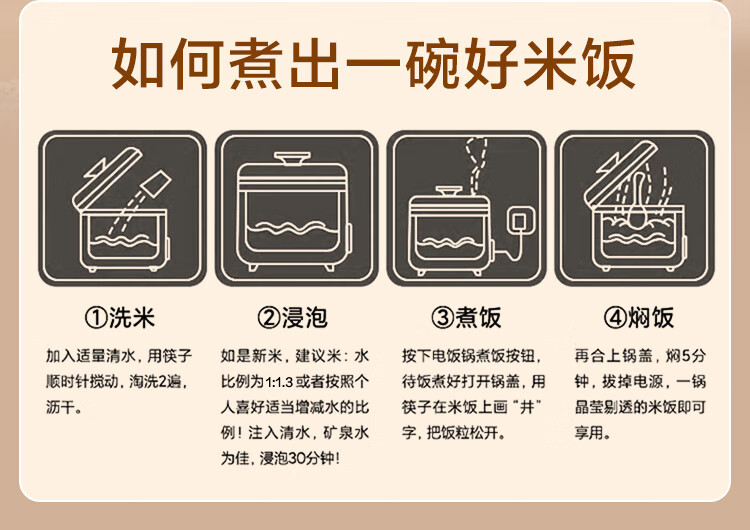 如何煮出一碗好米饭

①洗米

加入适量清水，用筷子顺时针搅动，淘洗2遍，沥干。

②浸泡

如是新米，建议米：水比例为1:1.3或者按照个人喜好适当增减水的比例！注入清水，矿泉水为佳，浸泡30分钟！

③煮饭

按下电饭锅煮饭按钮，待饭煮好打开锅盖，用筷子在米饭上画“井”字，把饭粒松开。

④焖饭

再合上锅盖，焖5分钟，拔掉电源，一锅晶莹剔透的米饭即可享用。