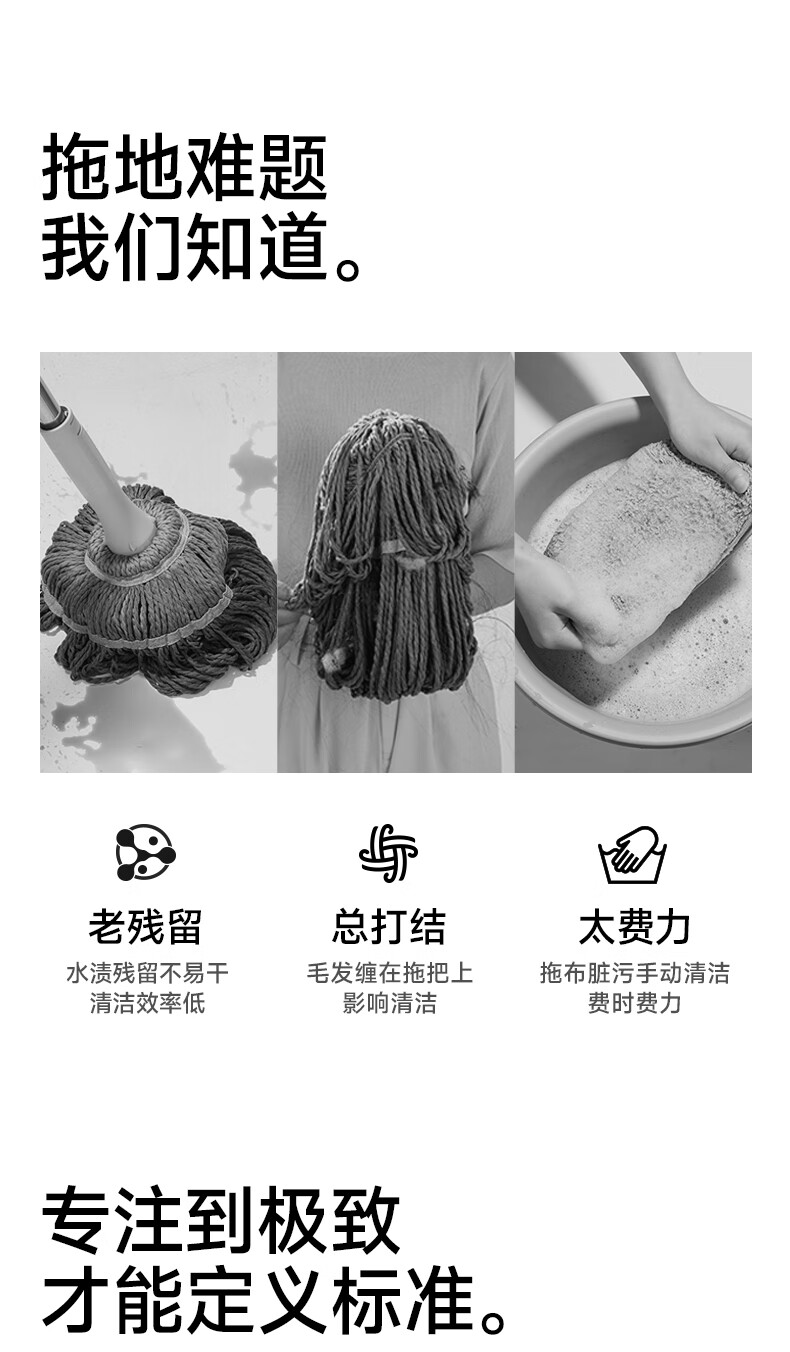 拖地难题
我们知道。

老残留
水渍残留不易干
清洁效率低

总打结
毛发缠在拖把上
影响清洁

太费力
拖布脏污手动清洁
费时费力

专注到极致
才能定义标准。