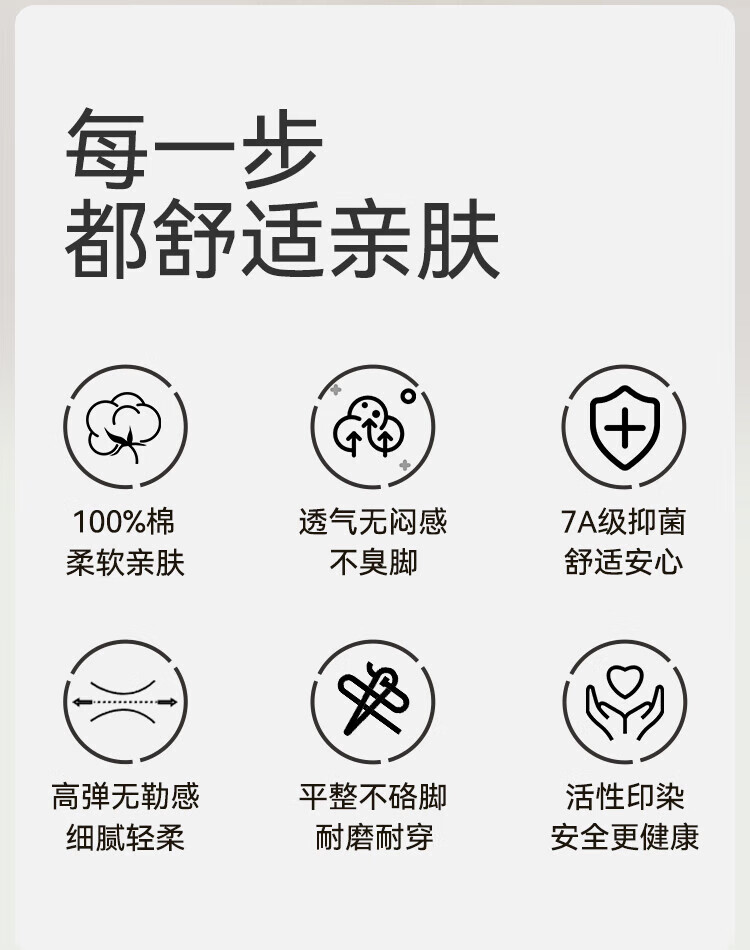 每一步
都舒适亲肤

100%棉
柔软亲肤

透气无闷感
不臭脚

7A级抑菌
舒适安心

高弹无勒感
细腻轻柔

平整不硌脚
耐磨耐穿

活性印染
安全更健康