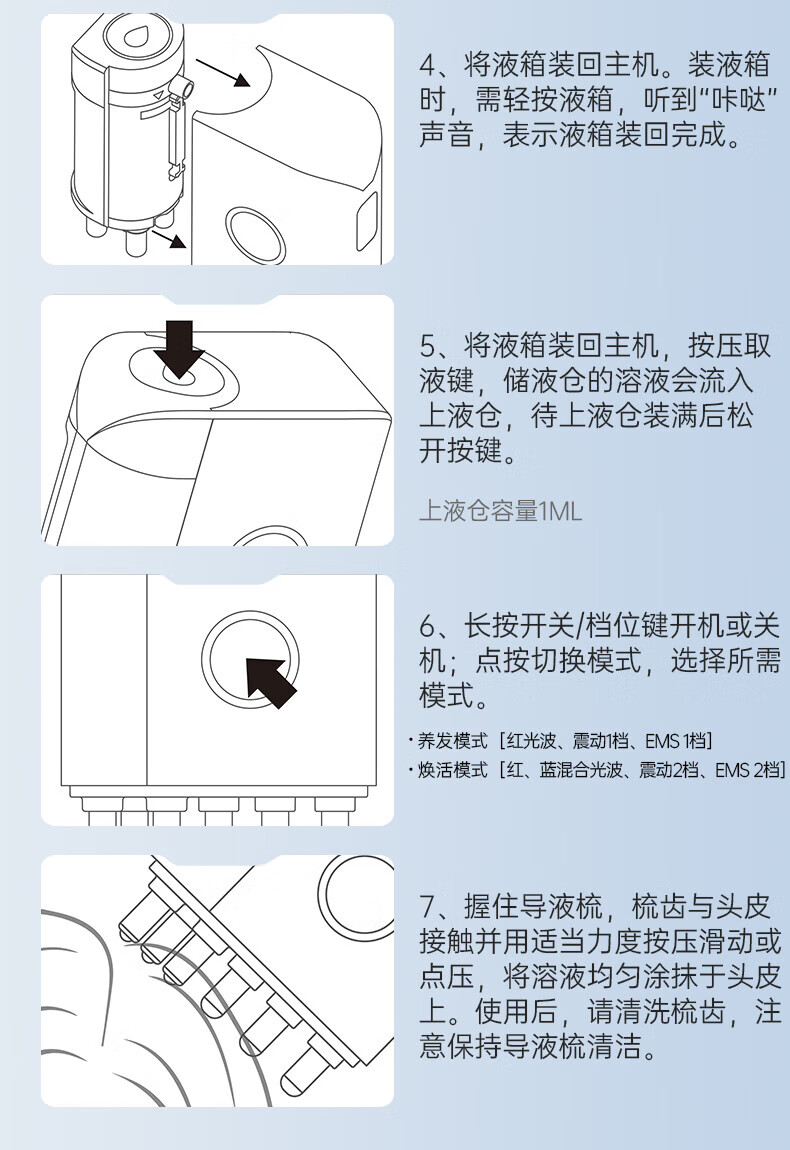 4、将液箱装回主机。装液箱时，需轻按液箱，听到“咔哒”声音，表示液箱装回完成。

5、将液箱装回主机，按压取液键，储液仓的溶液会流入上液仓，待上液仓装满后松开按键。

上液仓容量1ML

6、长按开关/档位键开机或关机；点按切换模式，选择所需模式。

· 养发模式［红光波、震动1档、EMS 1档］
· 焕活模式［红、蓝混合光波、震动2档、EMS 2档］

7、握住导液梳，梳齿与头皮接触并用适当力度按压滑动或点压，将溶液均匀涂抹于头皮上。使用后，请清洗梳齿，注意保持导液梳清洁。