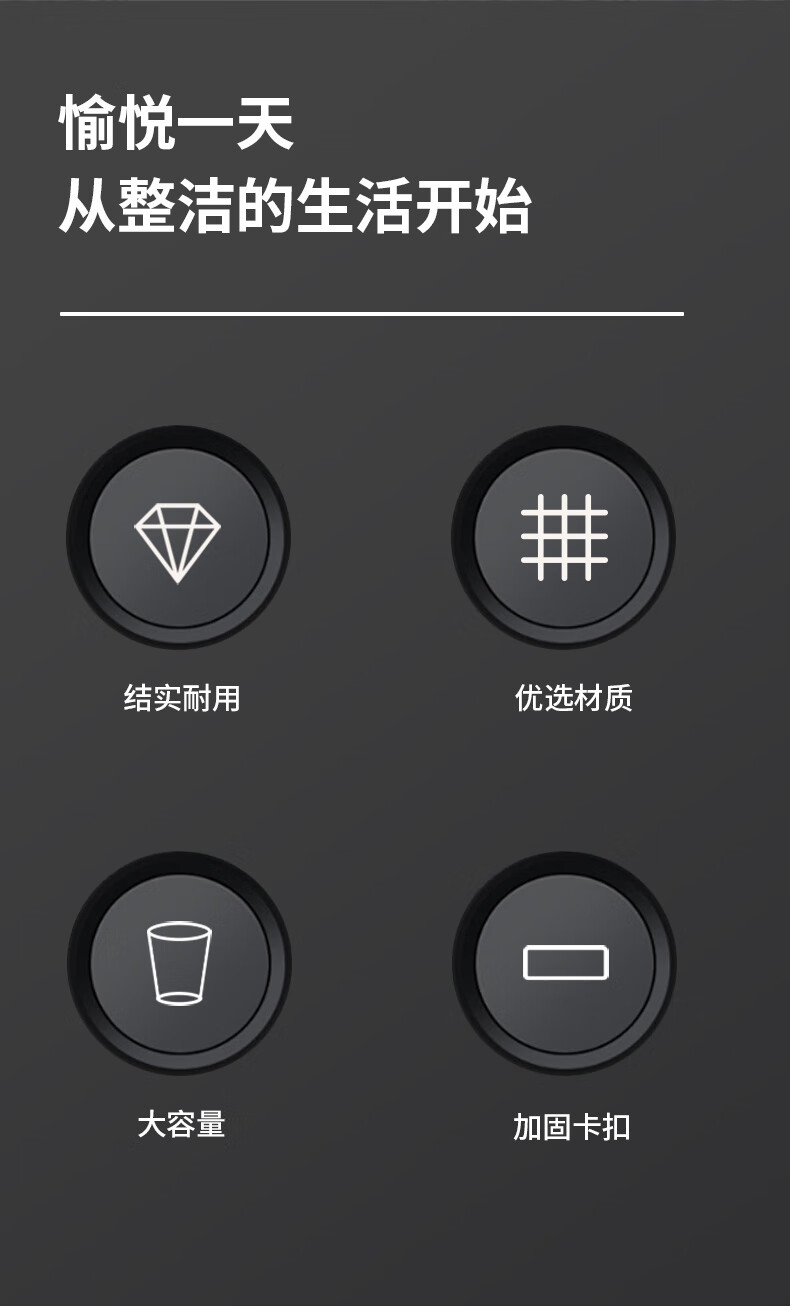 愉悦一天
从整洁的生活开始

结实耐用

优选材质

大容量

加固卡扣