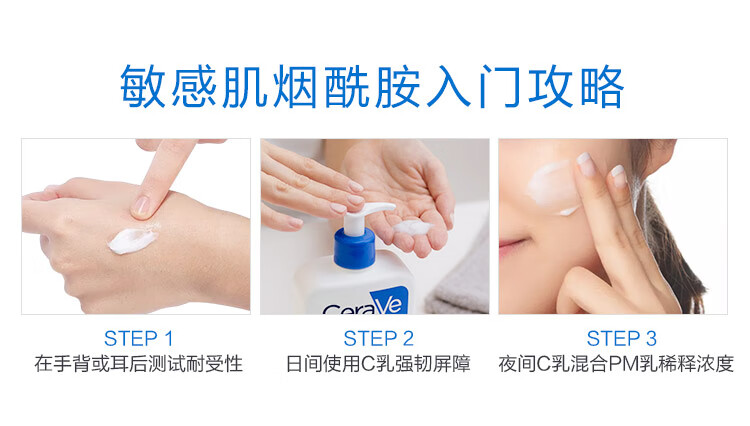 敏感肌烟酰胺入门攻略

CeraVe

STEP 1
在手背或耳后测试耐受性

STEP 2
日间使用C乳强韧屏障

STEP 3
夜间C乳混合PM乳稀释浓度