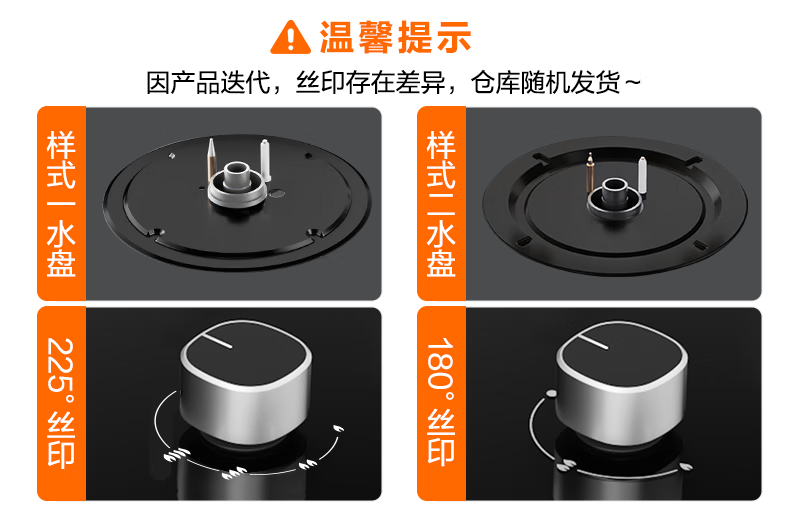 温馨提示

因产品迭代，丝印存在差异，仓库随机发货~

样式一水盘

样式二水盘

225°丝印

180°丝印