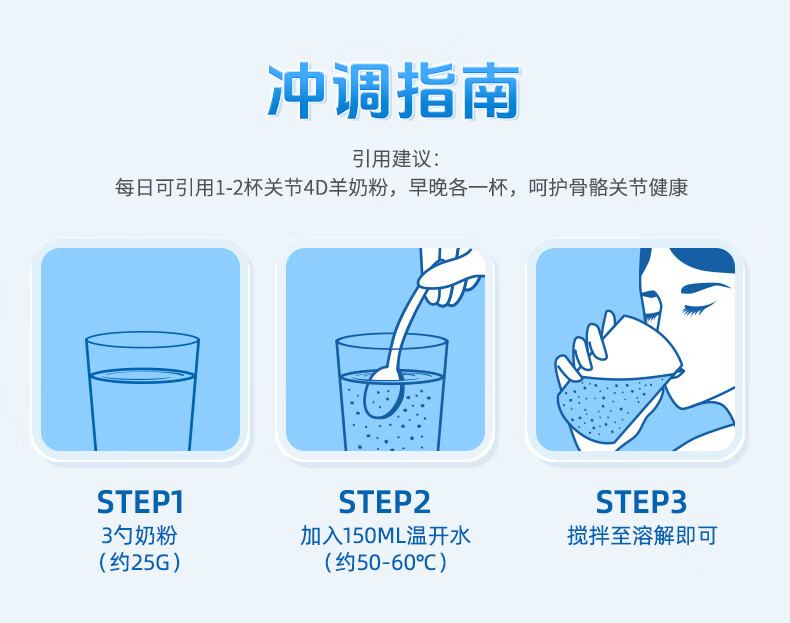 冲调指南

引用建议：
每日可引用1-2杯关节4D羊奶粉，早晚各一杯，呵护骨骼关节健康

STEP1
3勺奶粉
（约25G）

STEP2
加入150ML温开水
（约50-60℃）

STEP3
搅拌至溶解即可