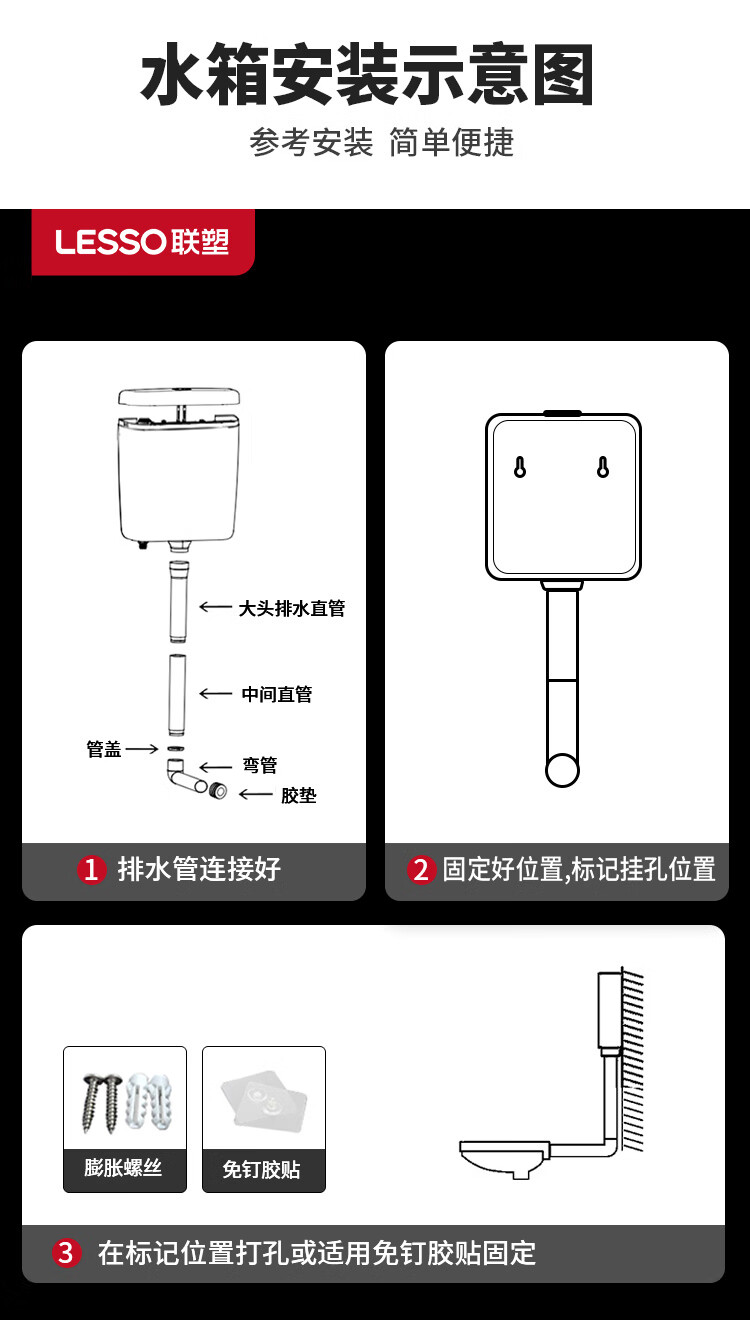 水箱安装示意图

参考安装 简单便捷

LESSO联塑

大头排水直管

中间直管

管盖

弯管

胶垫

1 排水管连接好

2 固定好位置,标记挂孔位置

膨胀螺丝

免钉胶贴

3 在标记位置打孔或适用免钉胶贴固定