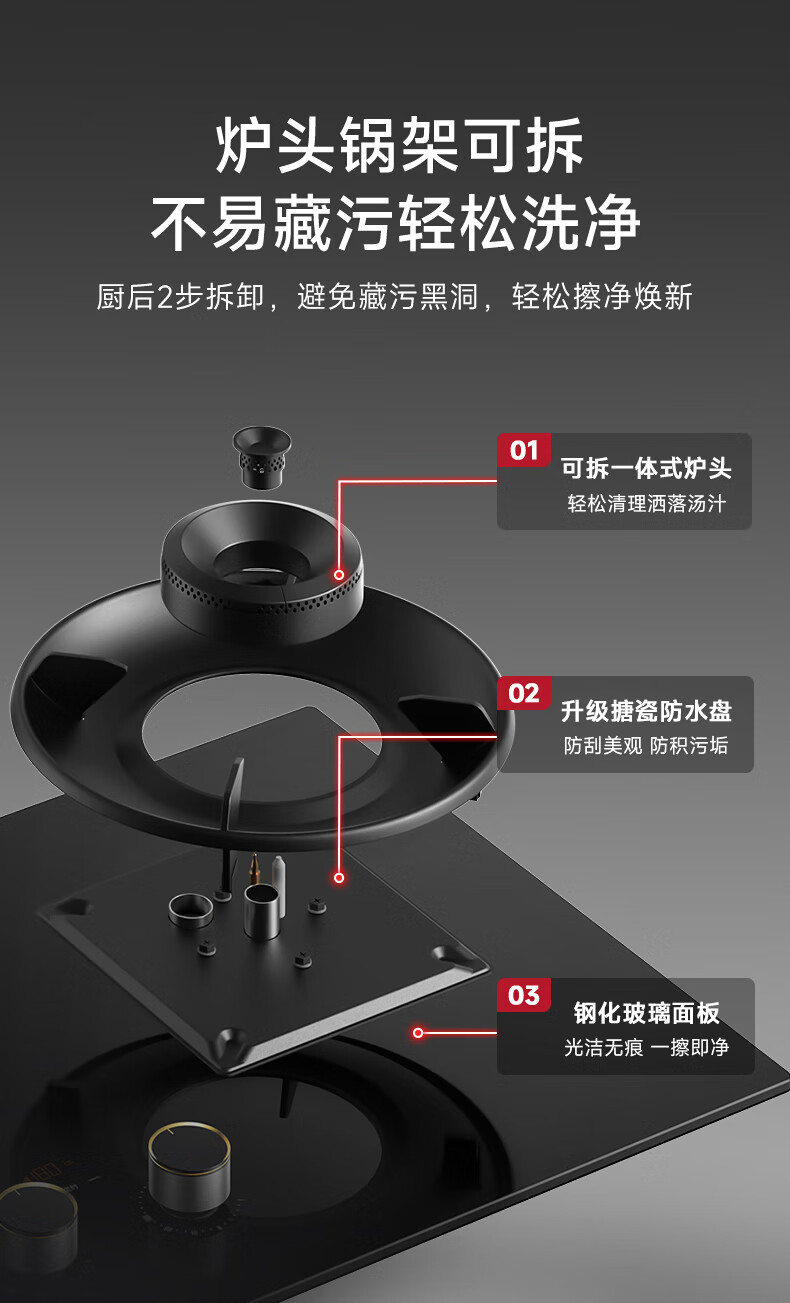 炉头锅架可拆
不易藏污轻松洗净

厨后2步拆卸，避免藏污黑洞，轻松擦净焕新

01 可拆一体式炉头
轻松清理洒落汤汁

02 升级搪瓷防水盘
防刮美观 防积污垢

03 钢化玻璃面板
光洁无痕 一擦即净