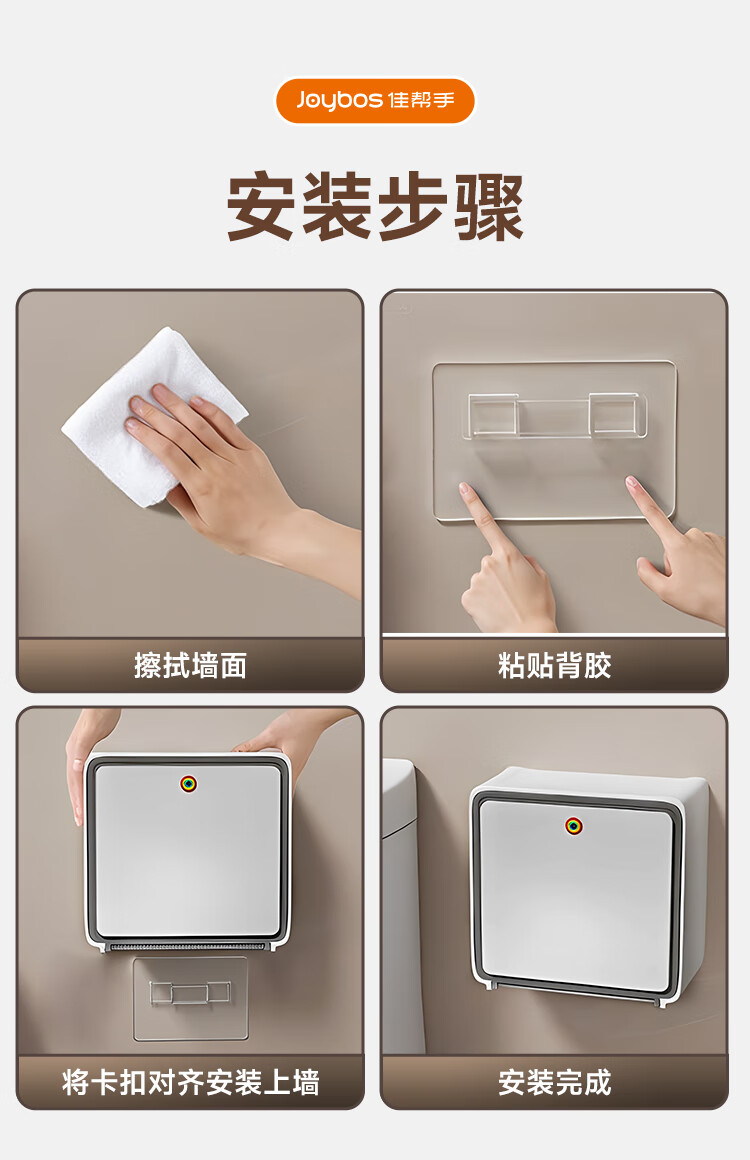 Joybos 佳帮手

安装步骤

擦拭墙面

粘贴背胶

将卡扣对齐安装上墙

安装完成