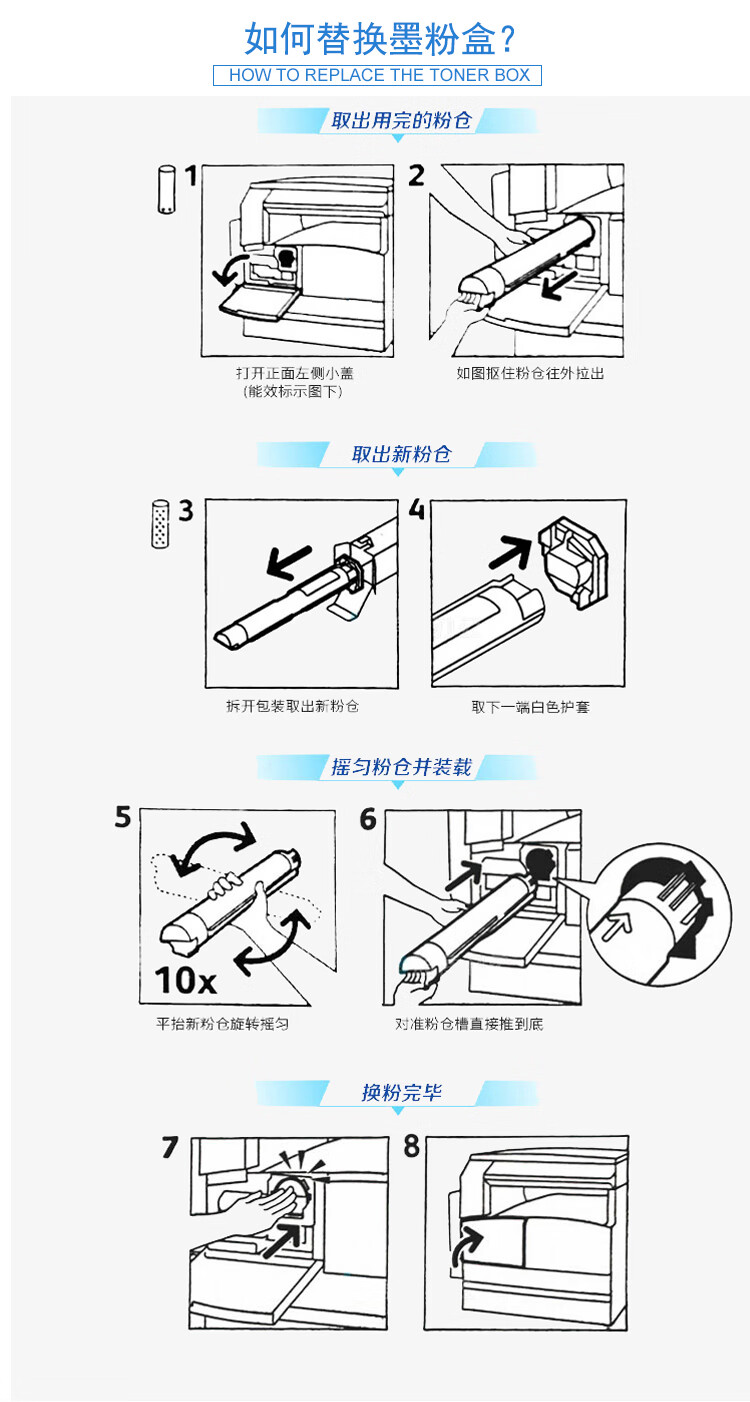 如何替换墨粉盒?

HOW TO REPLACE THE TONER BOX

取出用完的粉仓

1

2

打开正面左侧小盖
(能效标示图下)

如图抠住粉仓往外拉出

取出新粉仓

3

4

拆开包装取出新粉仓

取下一端白色护套

摇匀粉仓并装载

5

10x

6

平抬新粉仓旋转摇匀

对准粉仓槽直接推到底

换粉完毕

7

8