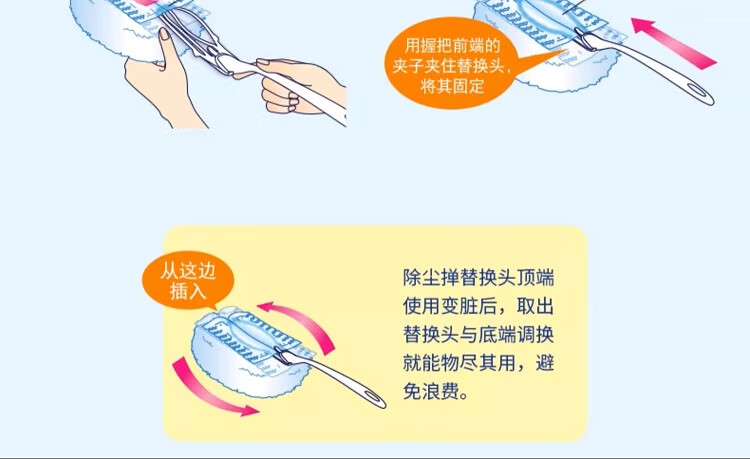 用握把前端的夹子夹住替换头，将其固定

从这边插入

除尘掸替换头顶端使用变脏后，取出替换头与底端调换就能物尽其用，避免浪费。