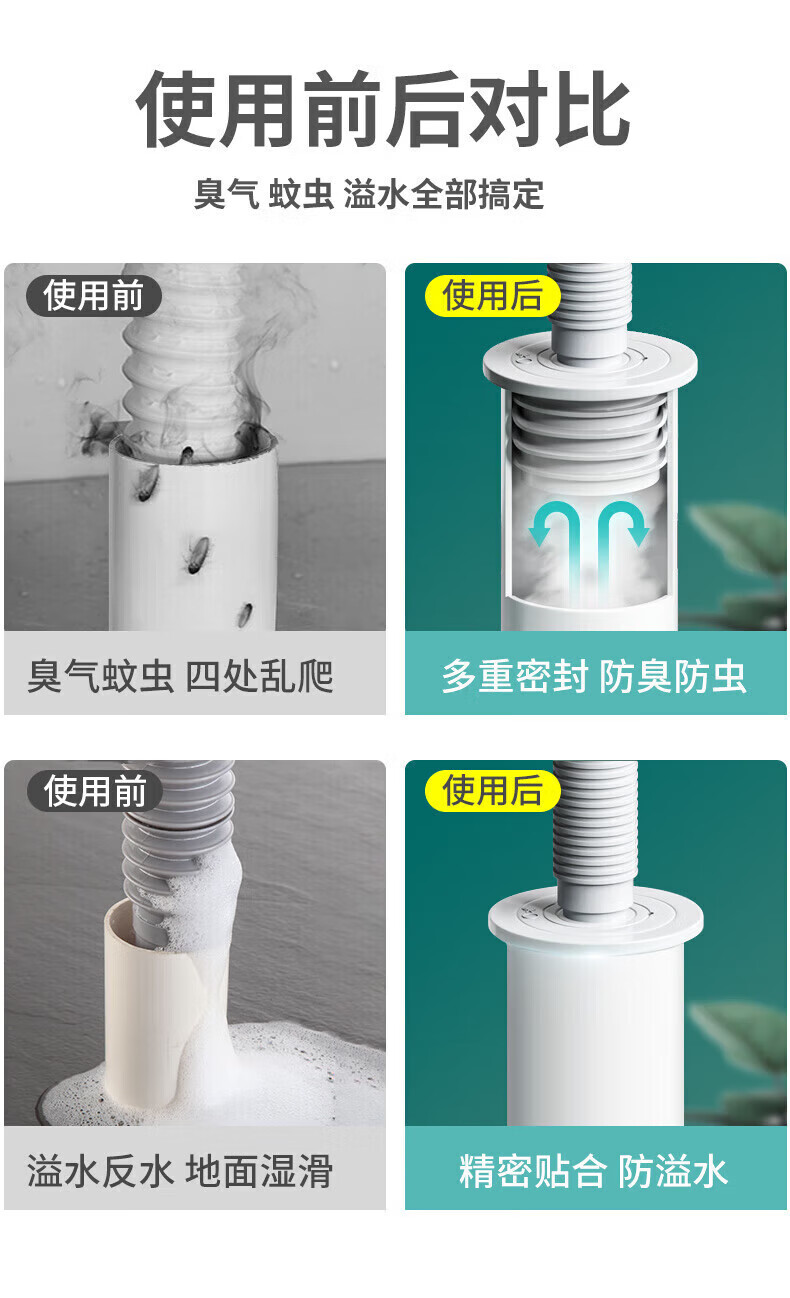 使用前后对比

臭气 蚊虫 溢水全部搞定

使用前

臭气蚊虫 四处乱爬

使用后

多重密封 防臭防虫

使用前

溢水反水 地面湿滑

使用后

精密贴合 防溢水