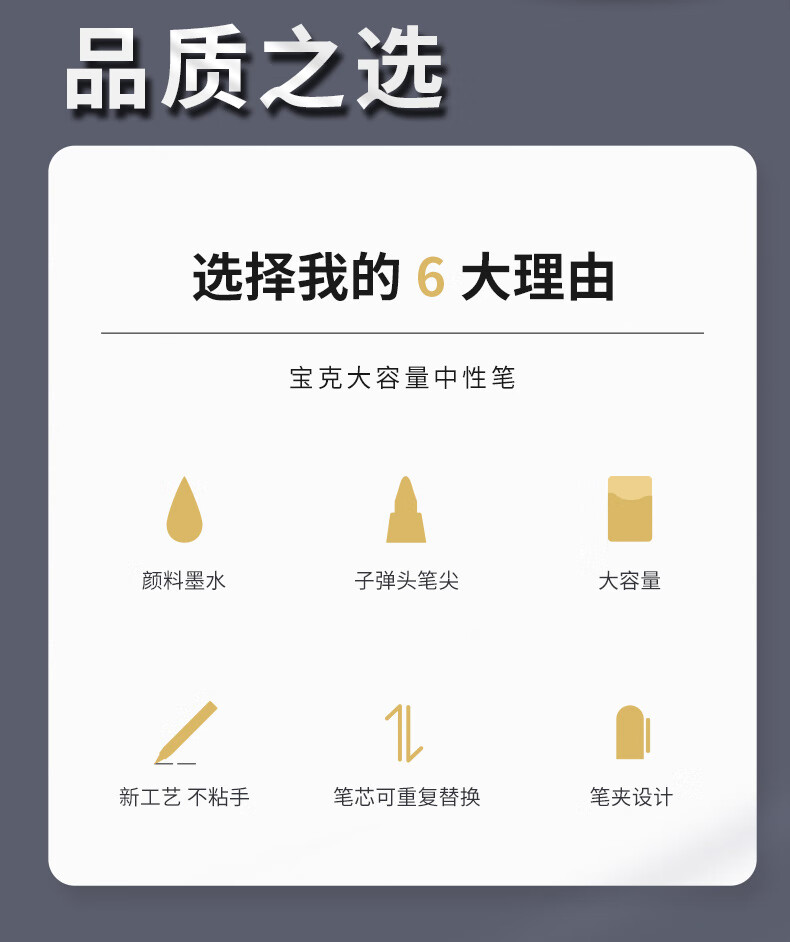 品质之选

选择我的6大理由

宝克大容量中性笔

颜料墨水

子弹头笔尖

大容量

新工艺 不粘手

笔芯可重复替换

笔夹设计