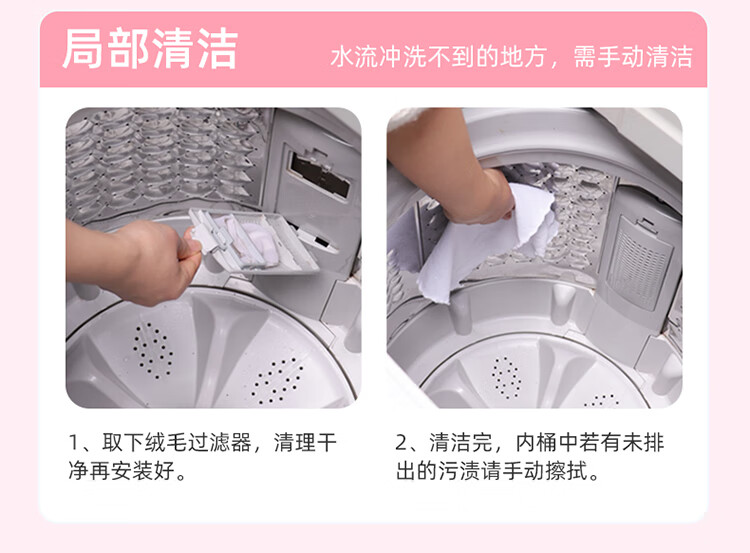 局部清洁

水流冲洗不到的地方，需手动清洁

1、取下绒毛过滤器，清理干净再安装好。

2、清洁完，内桶中若有未排出的污渍请手动擦拭。