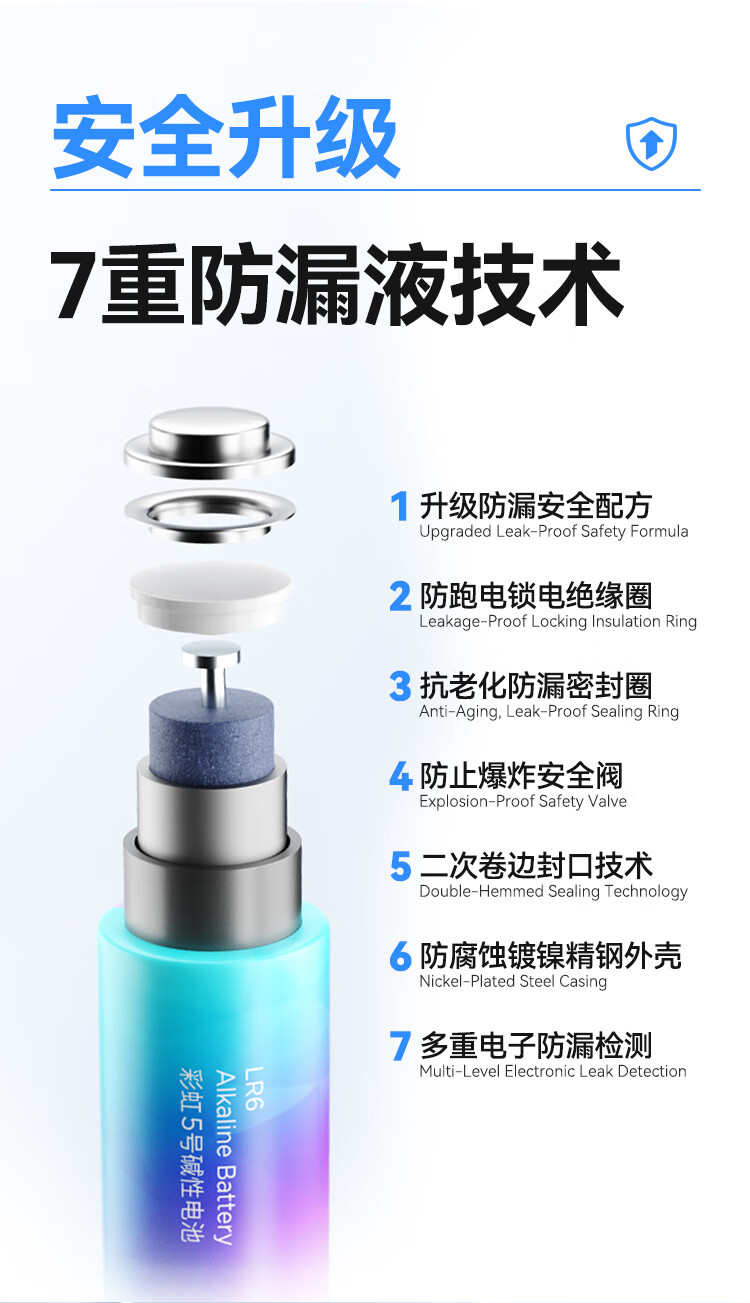 安全升级

7重防漏液技术

1 升级防漏安全配方
Upgraded Leak-Proof Safety Formula

2 防跑电锁电绝缘圈
Leakage-Proof Locking Insulation Ring

3 抗老化防漏密封圈
Anti-Aging, Leak-Proof Sealing Ring

4 防止爆炸安全阀
Explosion-Proof Safety Valve

5 二次卷边封口技术
Double-Hemmed Sealing Technology

6 防腐蚀镀镍精钢外壳
Nickel-Plated Steel Casing

7 多重电子防漏检测
Multi-Level Electronic Leak Detection

LR6
Alkaline Battery
彩虹5号碱性电池