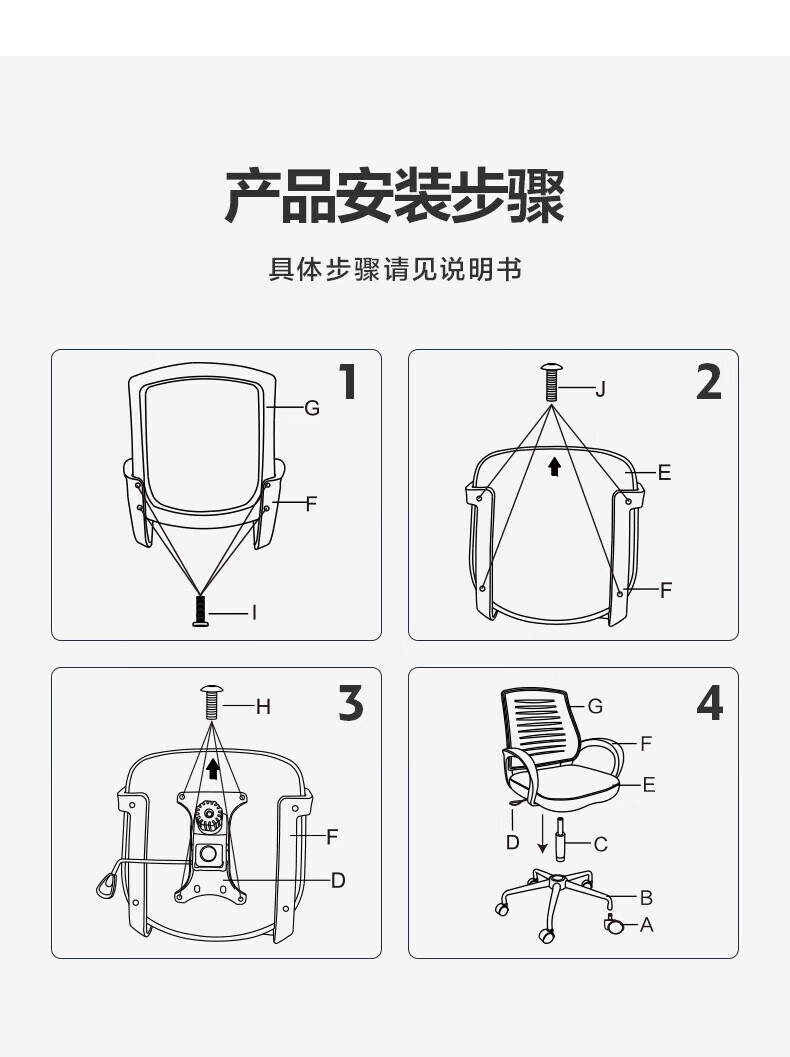 产品安装步骤

具体步骤请见说明书

1
G
F
I

2
J
E
F

3
H
F
D

4
G
F
E
D
C
B
A