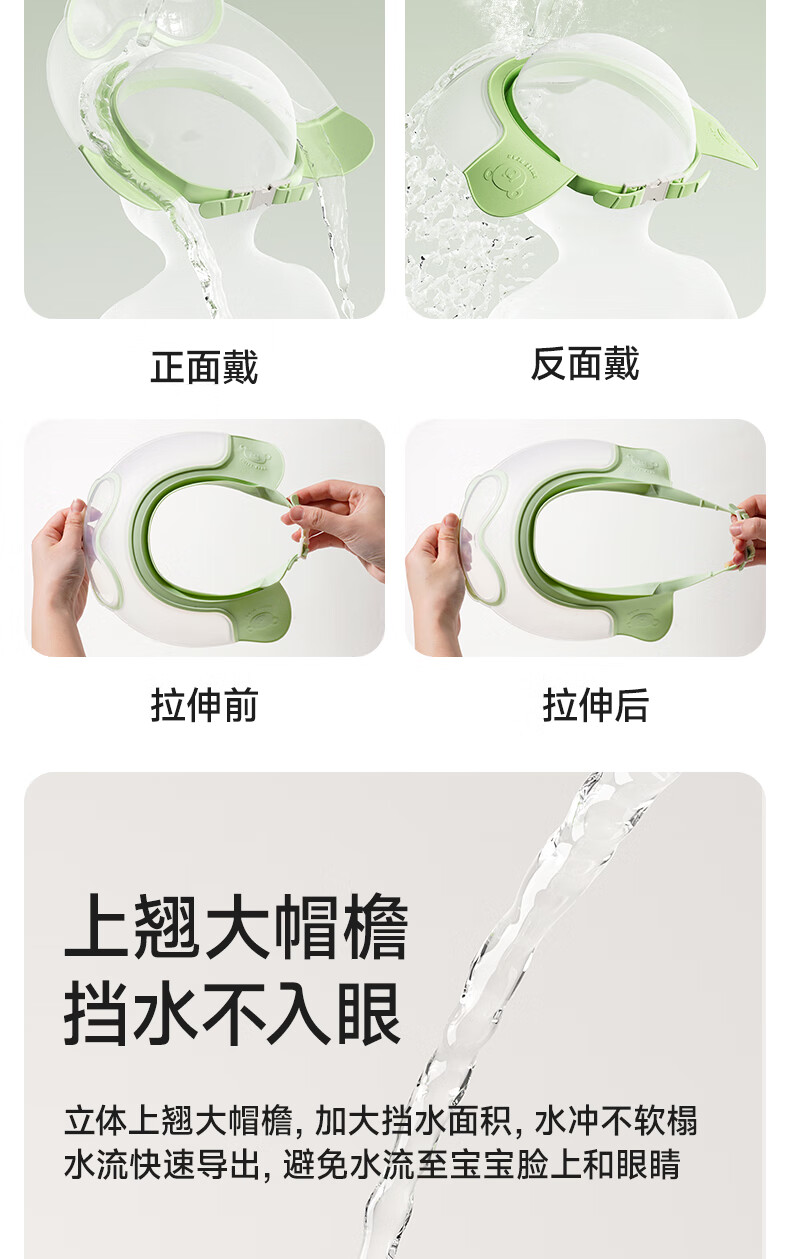 正面戴

反面戴

拉伸前

拉伸后

上翘大帽檐
挡水不入眼

立体上翘大帽檐, 加大挡水面积, 水冲不软榻
水流快速导出, 避免水流至宝宝脸上和眼睛