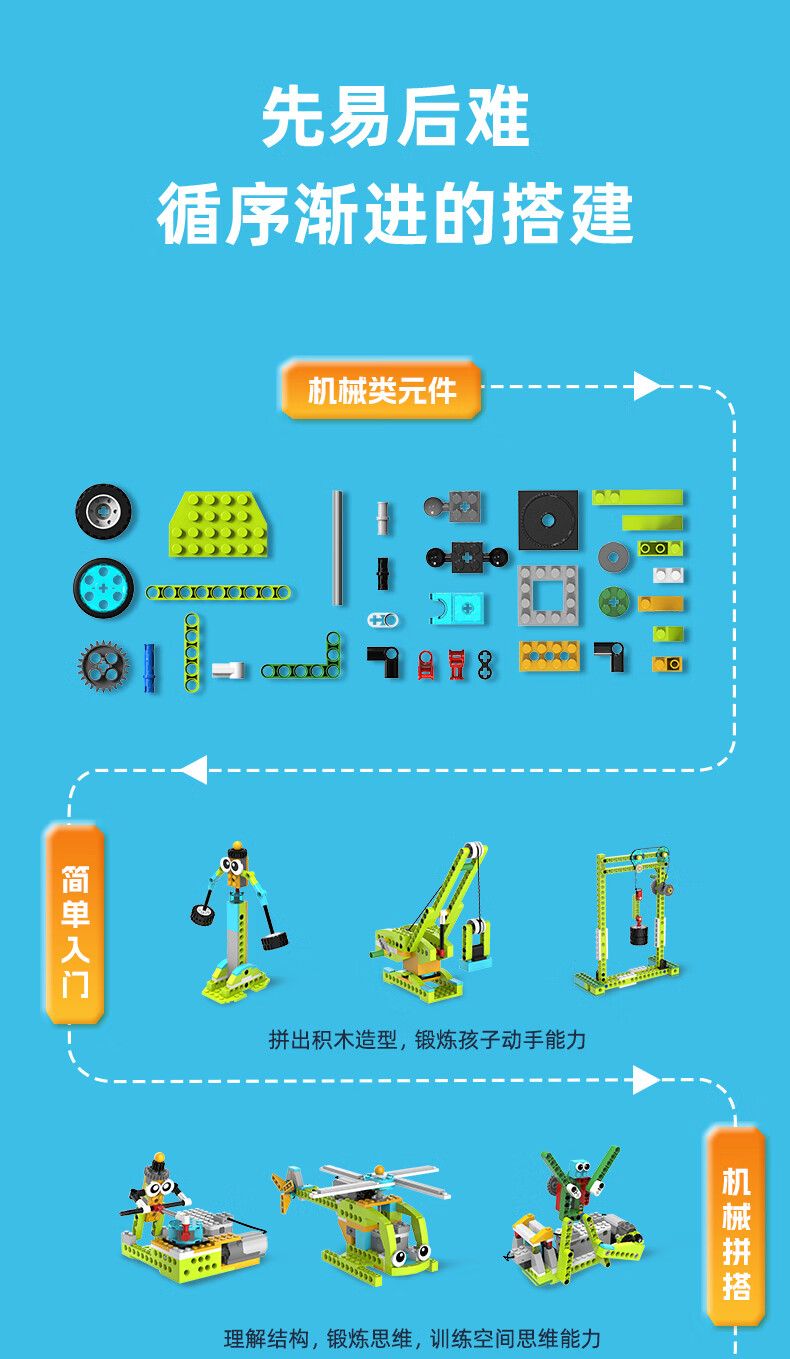 先易后难
循序渐进的搭建

机械类元件

简单入门

拼出积木造型，锻炼孩子动手能力

机械拼搭

理解结构，锻炼思维，训练空间思维能力