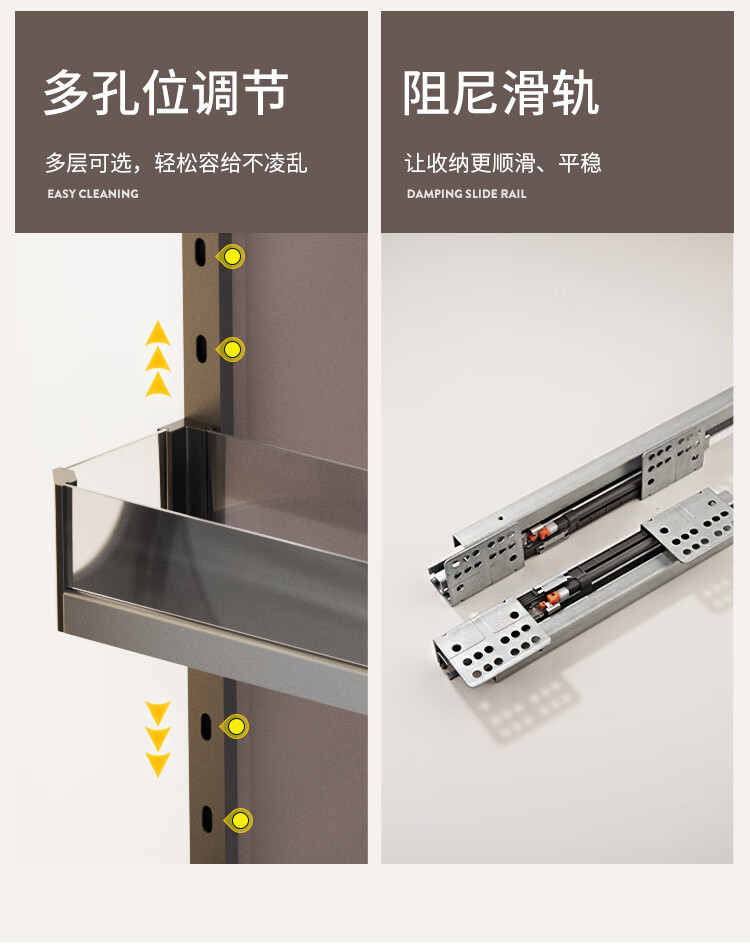 多孔位调节

多层可选，轻松容给不凌乱

EASY CLEANING

阻尼滑轨

让收纳更顺滑、平稳

DAMPING SLIDE RAIL