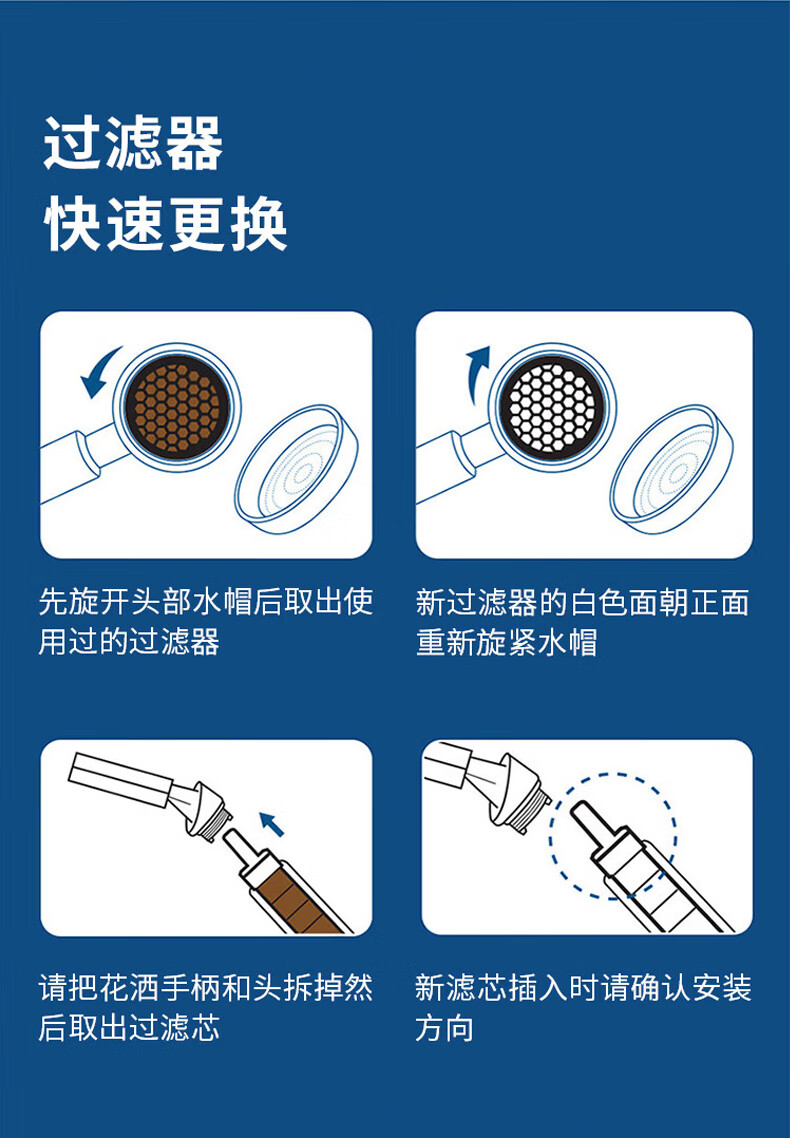 过滤器
快速更换

先旋开头部水帽后取出使用过的过滤器

新过滤器的白色面朝正面重新旋紧水帽

请把花洒手柄和头拆掉然后取出过滤芯

新滤芯插入时请确认安装方向